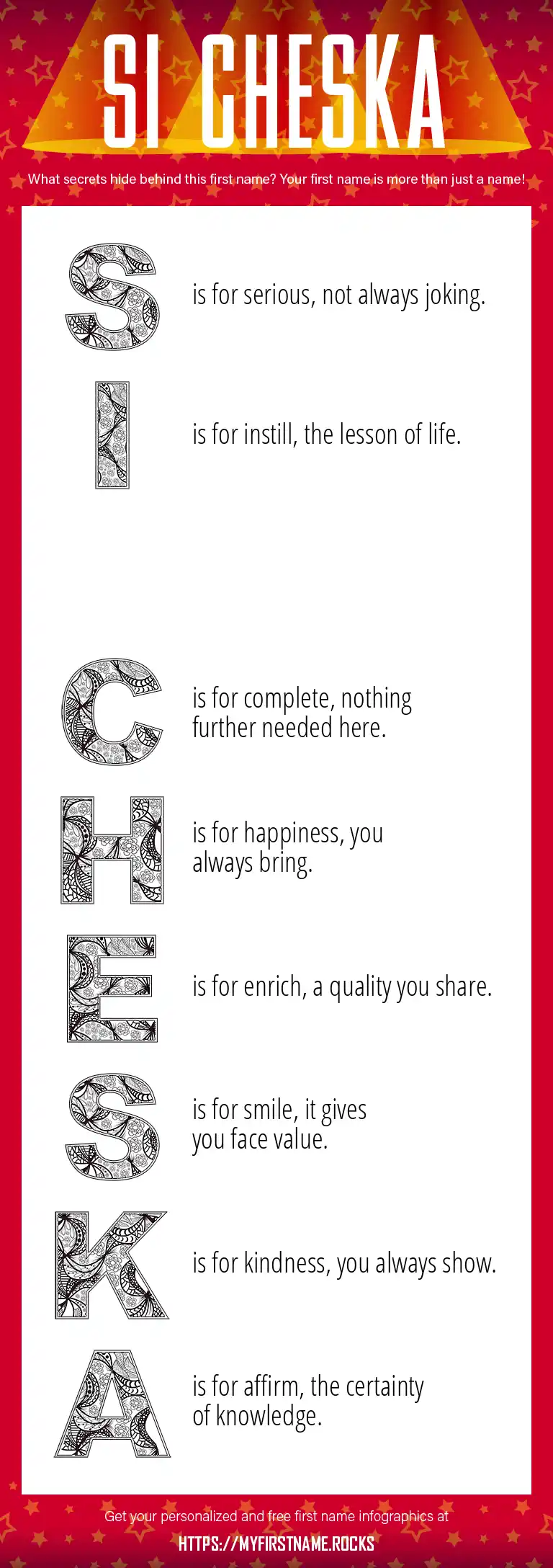 SI CHESKA

What secrets hide behind this first name? Your first name is more than just a name!

S is for serious, not always joking.

I is for instill, the lesson of life.

C is for complete, nothing further needed here.

H is for happiness, you always bring.

E is for enrich, a quality you share.

S is for smile, it gives you face value.

K is for kindness, you always show.

A is for affirm, the certainty of knowledge.

Get your personalized and free first name infographics at

HTTPS://MYFIRSTNAME.ROCKS