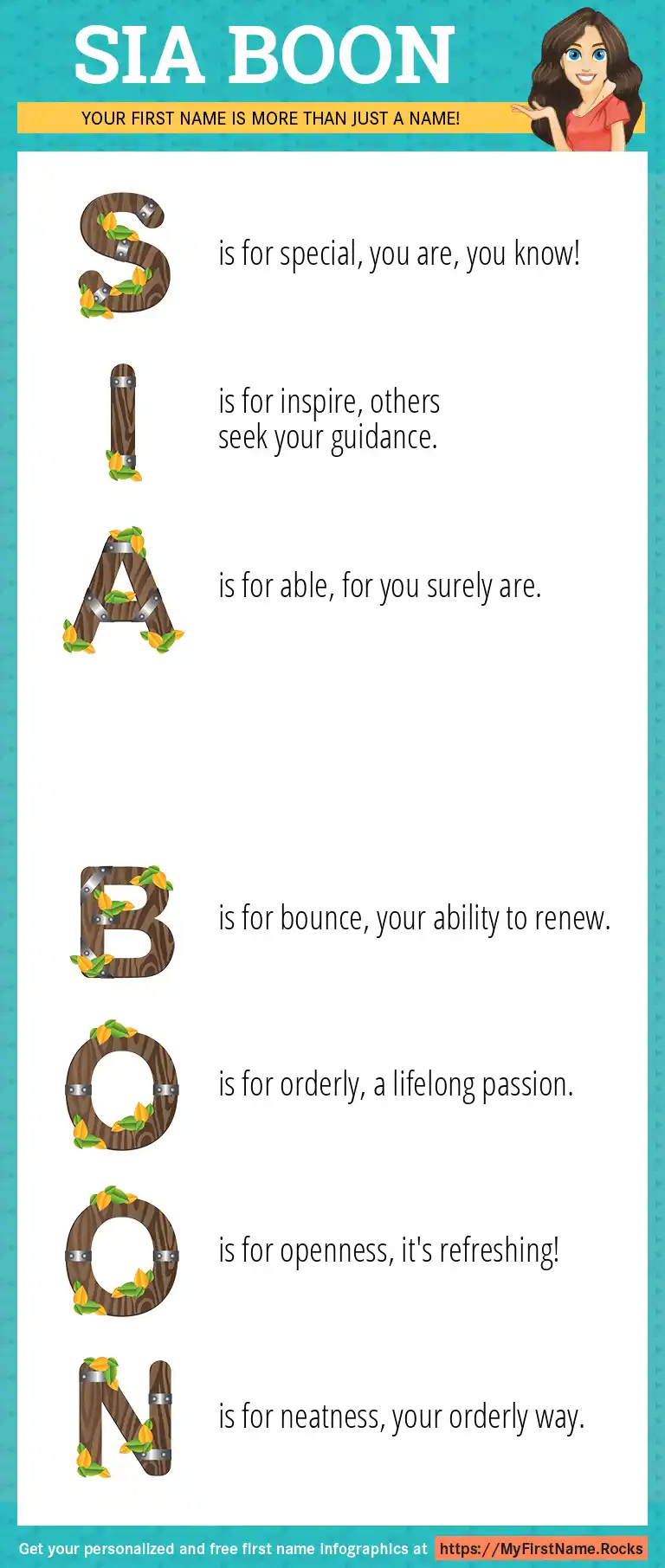 SIA BOON

YOUR FIRST NAME IS MORE THAN JUST A NAME!

S is for special, you are, you know!

I is for inspire, others seek your guidance.

A is for able, for you surely are.

B is for bounce, your ability to renew.

O is for orderly, a lifelong passion.

O is for openness, it's refreshing!

N is for neatness, your orderly way.

Get your personalized and free first name infographics at https://MyFirstName.Rocks