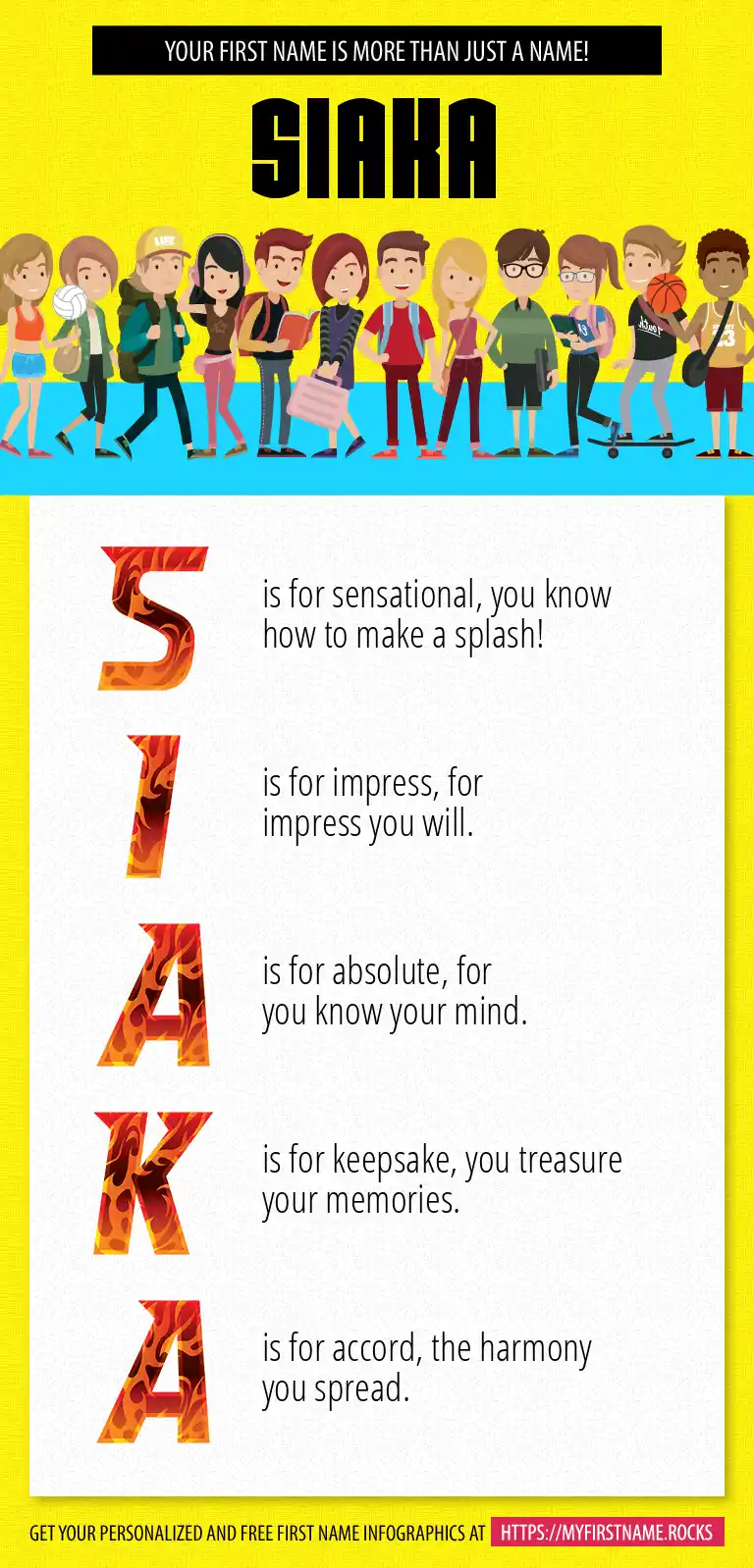 YOUR FIRST NAME IS MORE THAN JUST A NAME!

SIAKA

S is for sensational, you know how to make a splash!

I is for impress, for impress you will.

A is for absolute, for you know your mind.

K is for keepsake, you treasure your memories.

A is for accord, the harmony you spread.

GET YOUR PERSONALIZED AND FREE FIRST NAME INFOGRAPHICS AT HTTPS://MYFIRSTNAME.ROCKS