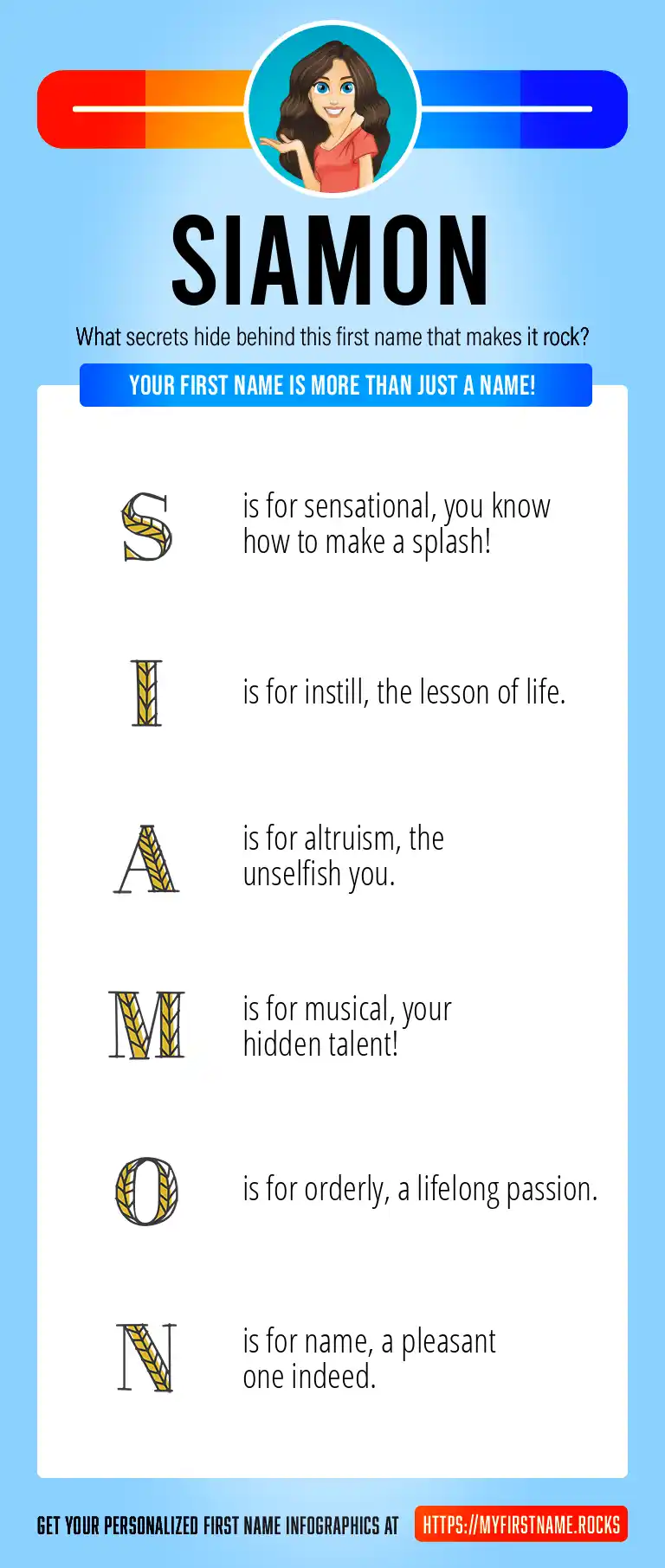 SIAMON

What secrets hide behind this first name that makes it rock?

YOUR FIRST NAME IS MORE THAN JUST A NAME!

S is for sensational, you know how to make a splash!

I is for instill, the lesson of life.

A is for altruism, the unselfish you.

M is for musical, your hidden talent!

O is for orderly, a lifelong passion.

N is for name, a pleasant one indeed.

GET YOUR PERSONALIZED FIRST NAME INFOGRAPHICS AT HTTPS://MYFIRSTNAME.ROCKS