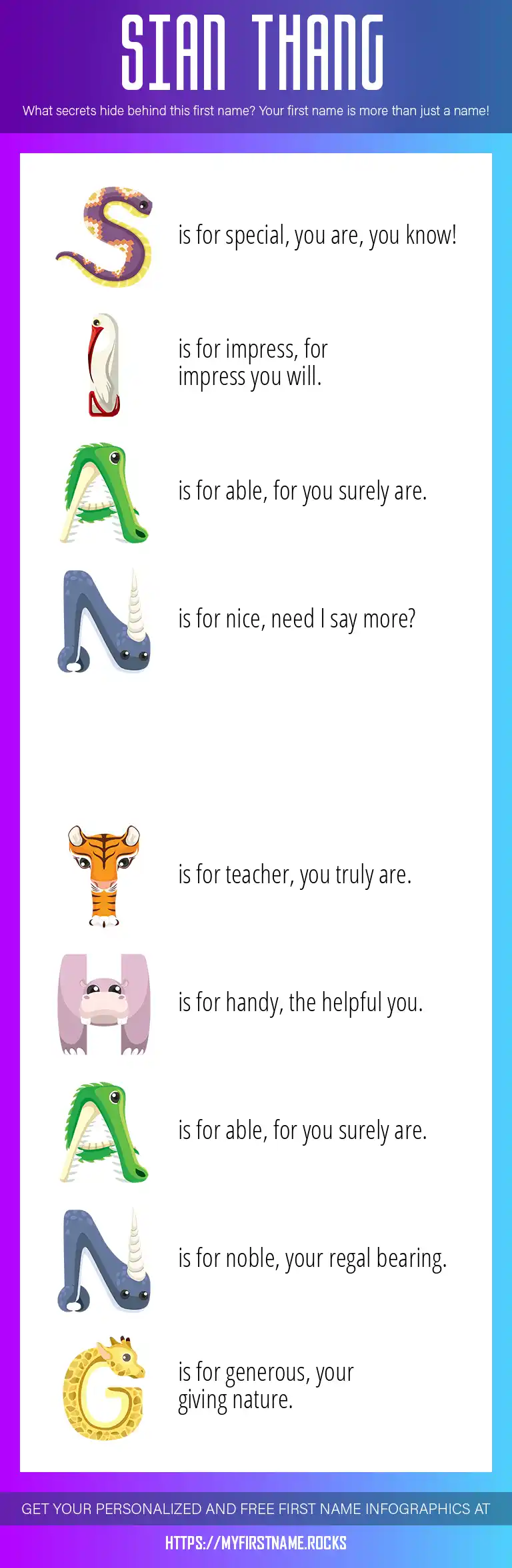 SIAN THANG

What secrets hide behind this first name? Your first name is more than just a name!

S is for special, you are, you know!

I is for impress, for impress you will.

A is for able, for you surely are.

N is for nice, need I say more?

T is for teacher, you truly are.

H is for handy, the helpful you.

A is for able, for you surely are.

N is for noble, your regal bearing.

G is for generous, your giving nature.

GET YOUR PERSONALIZED AND FREE FIRST NAME INFOGRAPHICS AT

HTTPS://MYFIRSTNAME.ROCKS