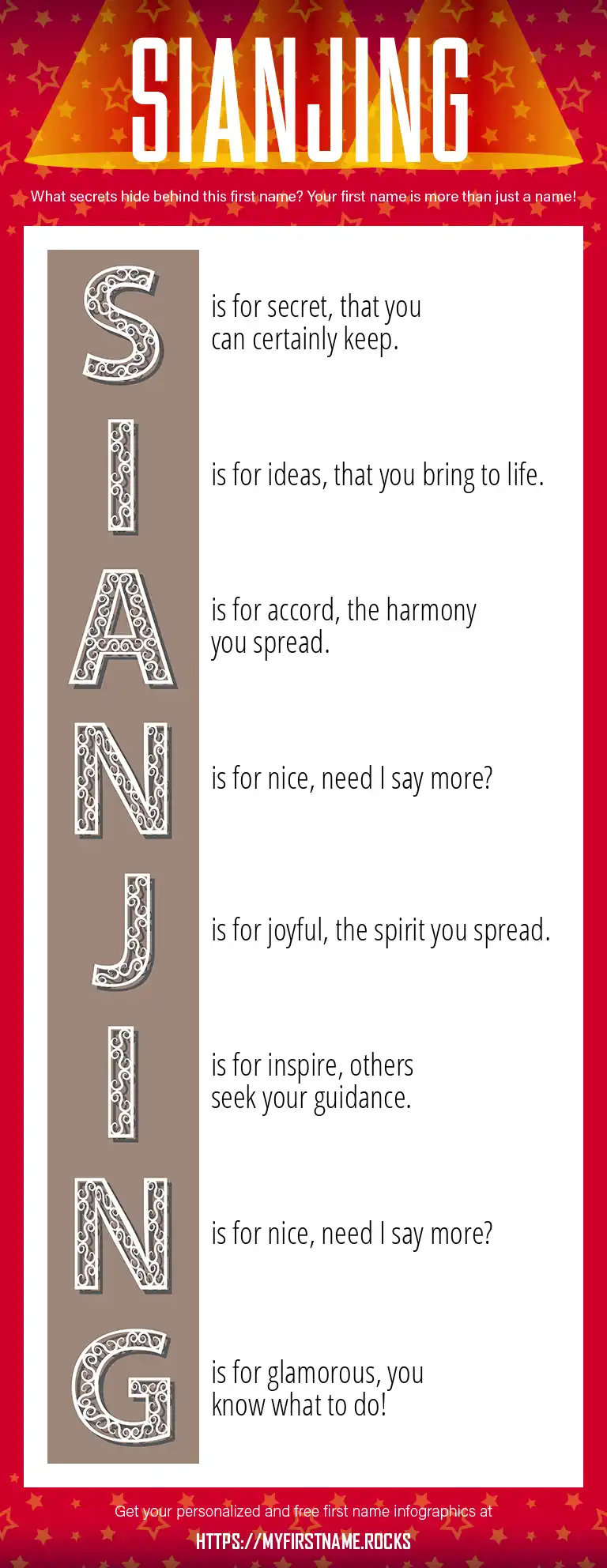 SIANJING

What secrets hide behind this first name? Your first name is more than just a name!

S is for secret, that you can certainly keep.

I is for ideas, that you bring to life.

A is for accord, the harmony you spread.

N is for nice, need I say more?

J is for joyful, the spirit you spread.

I is for inspire, others seek your guidance.

N is for nice, need I say more?

G is for glamorous, you know what to do!

Get your personalized and free first name infographics at

HTTPS://MYFIRSTNAME.ROCKS