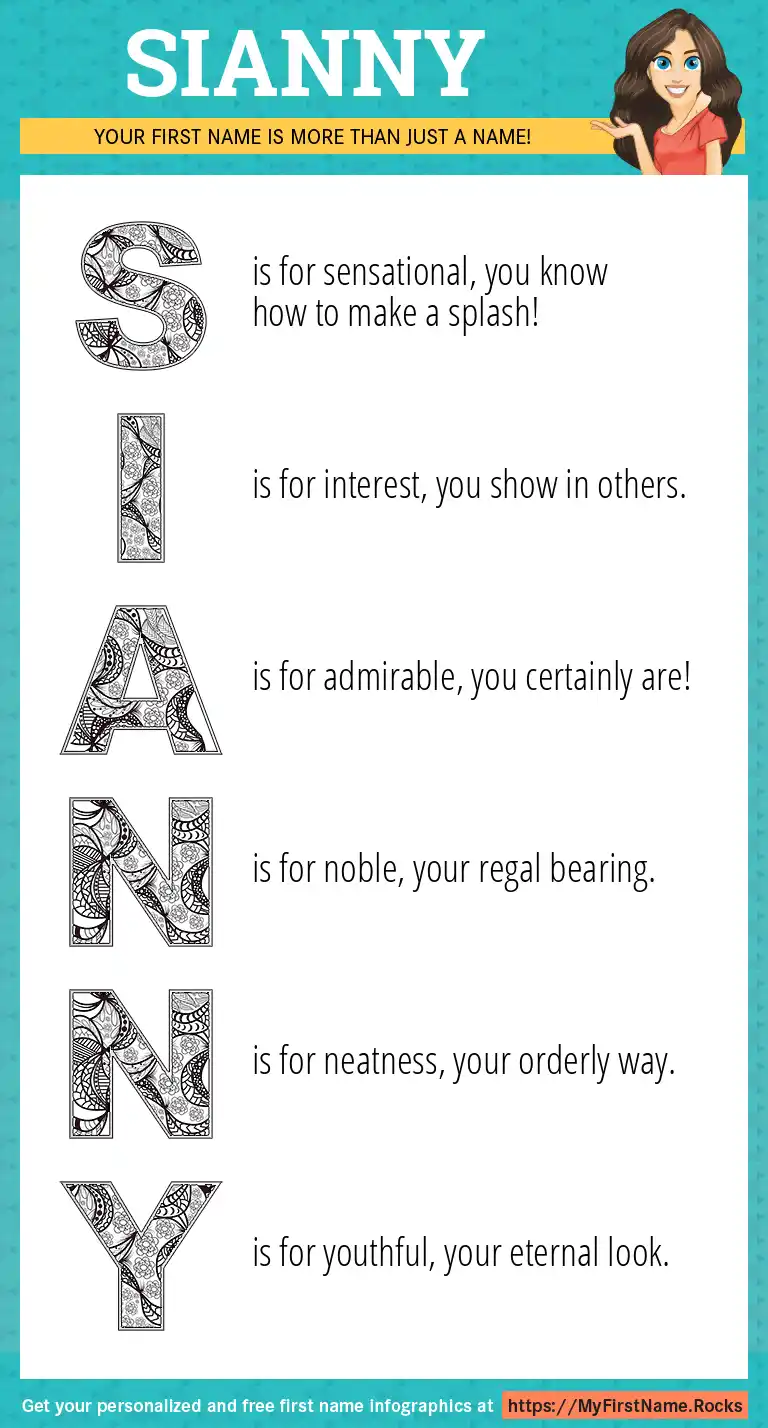 SIANNY

YOUR FIRST NAME IS MORE THAN JUST A NAME!

S is for sensational, you know how to make a splash!

I is for interest, you show in others.

A is for admirable, you certainly are!

N is for noble, your regal bearing.

N is for neatness, your orderly way.

Y is for youthful, your eternal look.

Get your personalized and free first name infographics at https://MyFirstName.Rocks