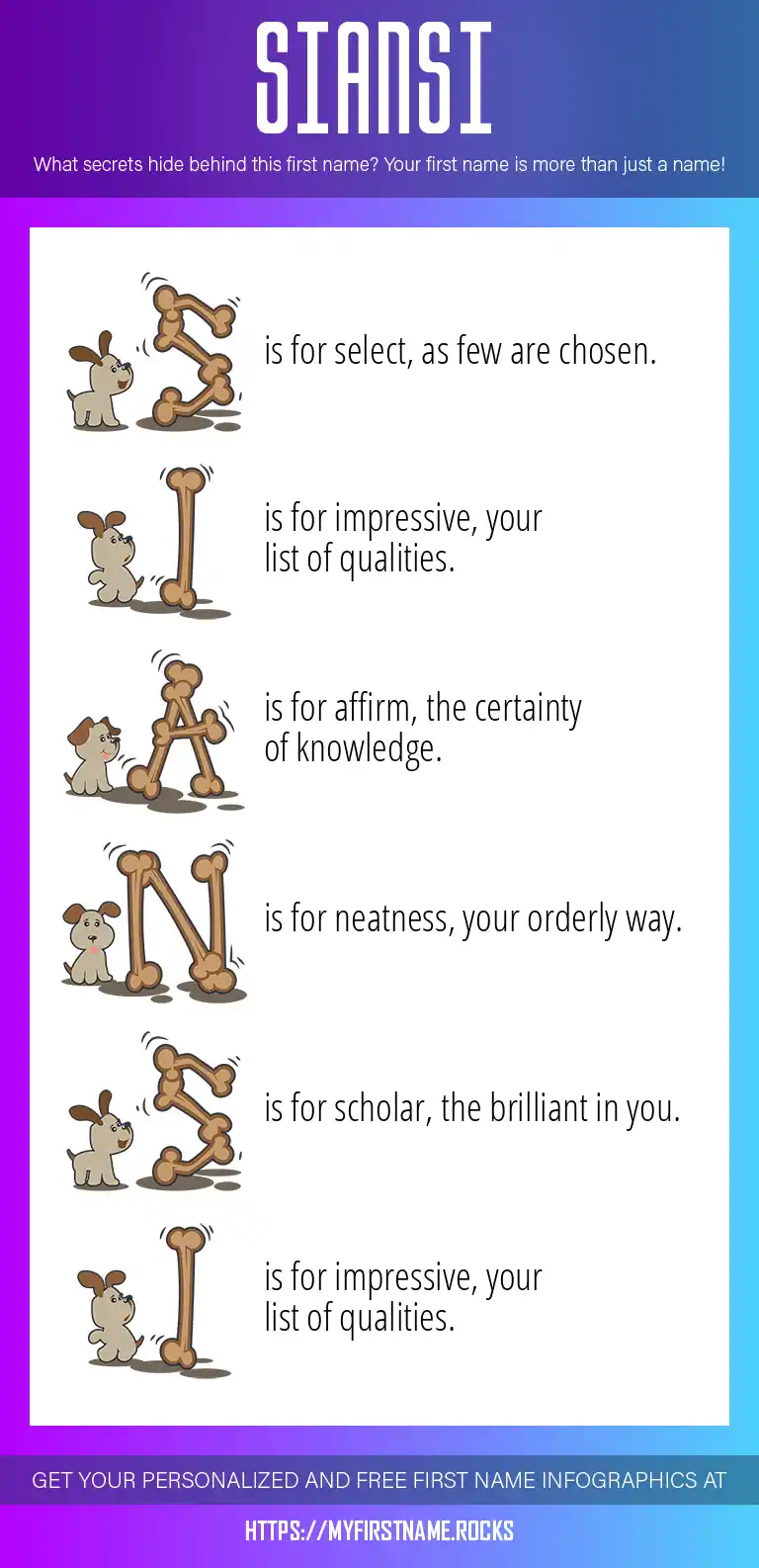 SIANSI

What secrets hide behind this first name? Your first name is more than just a name!

S is for select, as few are chosen.

I is for impressive, your list of qualities.

A is for affirm, the certainty of knowledge.

N is for neatness, your orderly way.

S is for scholar, the brilliant in you.

I is for impressive, your list of qualities.

GET YOUR PERSONALIZED AND FREE FIRST NAME INFOGRAPHICS AT

HTTPS://MYFIRSTNAME.ROCKS