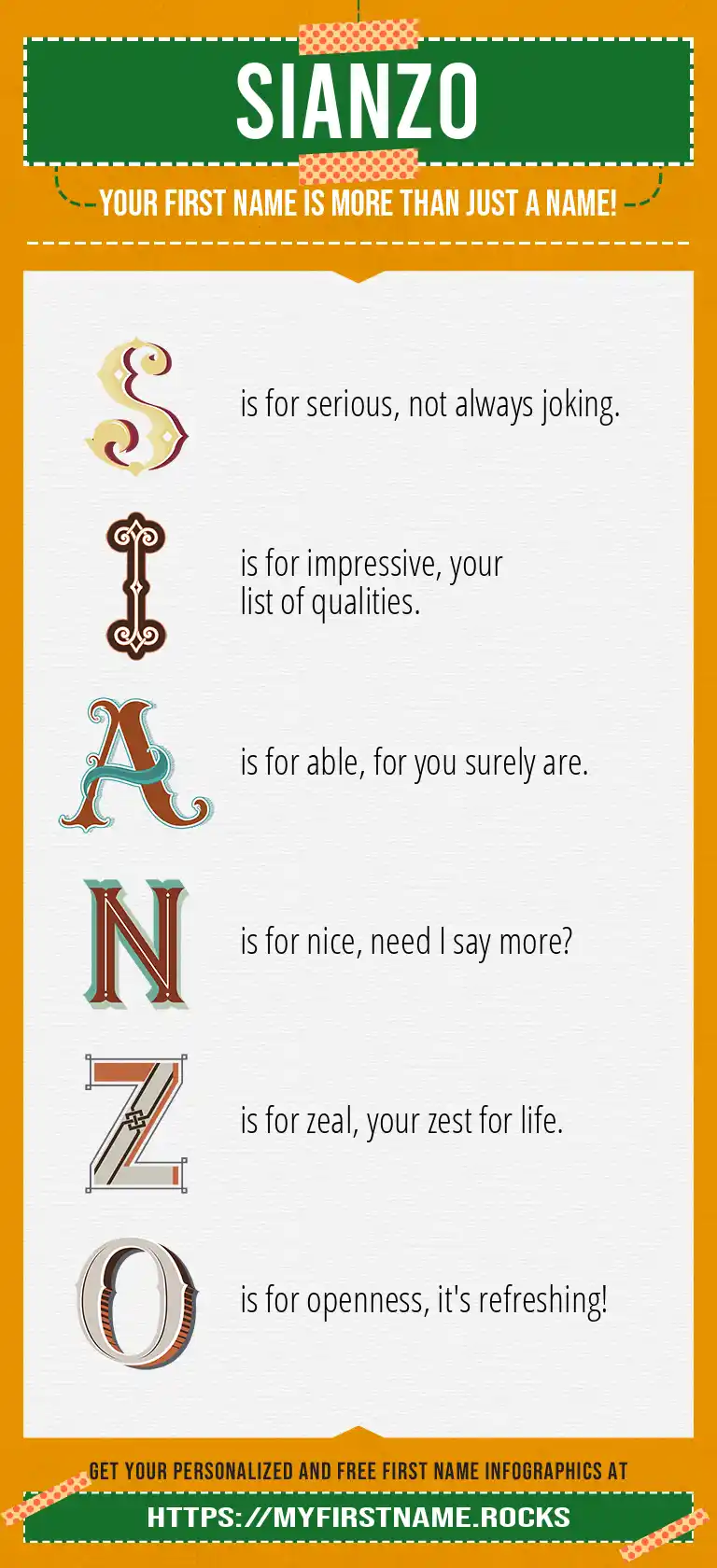 SIANZO

YOUR FIRST NAME IS MORE THAN JUST A NAME!

S is for serious, not always joking.

I is for impressive, your list of qualities.

A is for able, for you surely are.

N is for nice, need I say more?

Z is for zeal, your zest for life.

O is for openness, it's refreshing!

GET YOUR PERSONALIZED AND FREE FIRST NAME INFOGRAPHICS AT

HTTPS://MYFIRSTNAME.ROCKS