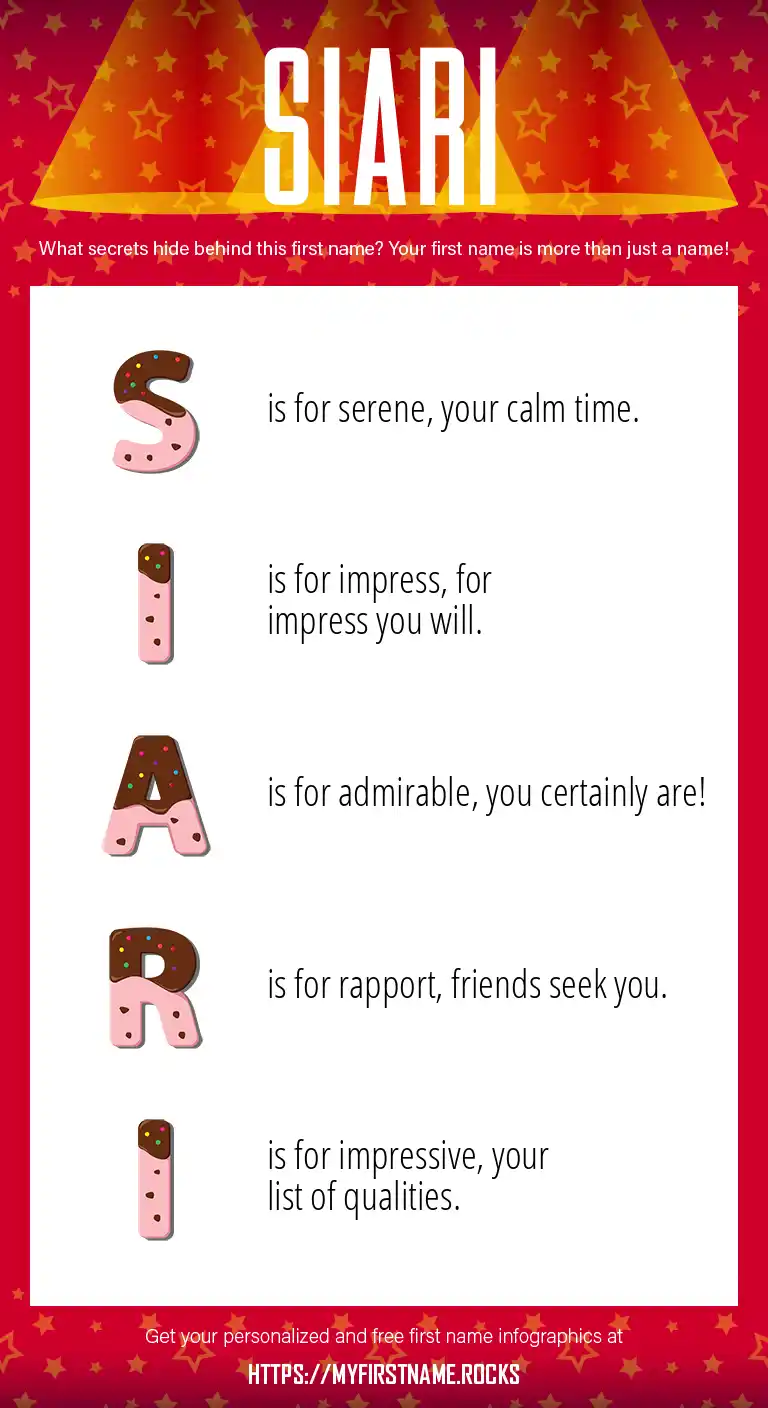 SIARI

What secrets hide behind this first name? Your first name is more than just a name!

S is for serene, your calm time.

I is for impress, for impress you will.

A is for admirable, you certainly are!

R is for rapport, friends seek you.

I is for impressive, your list of qualities.

Get your personalized and free first name infographics at

HTTPS://MYFIRSTNAME.ROCKS