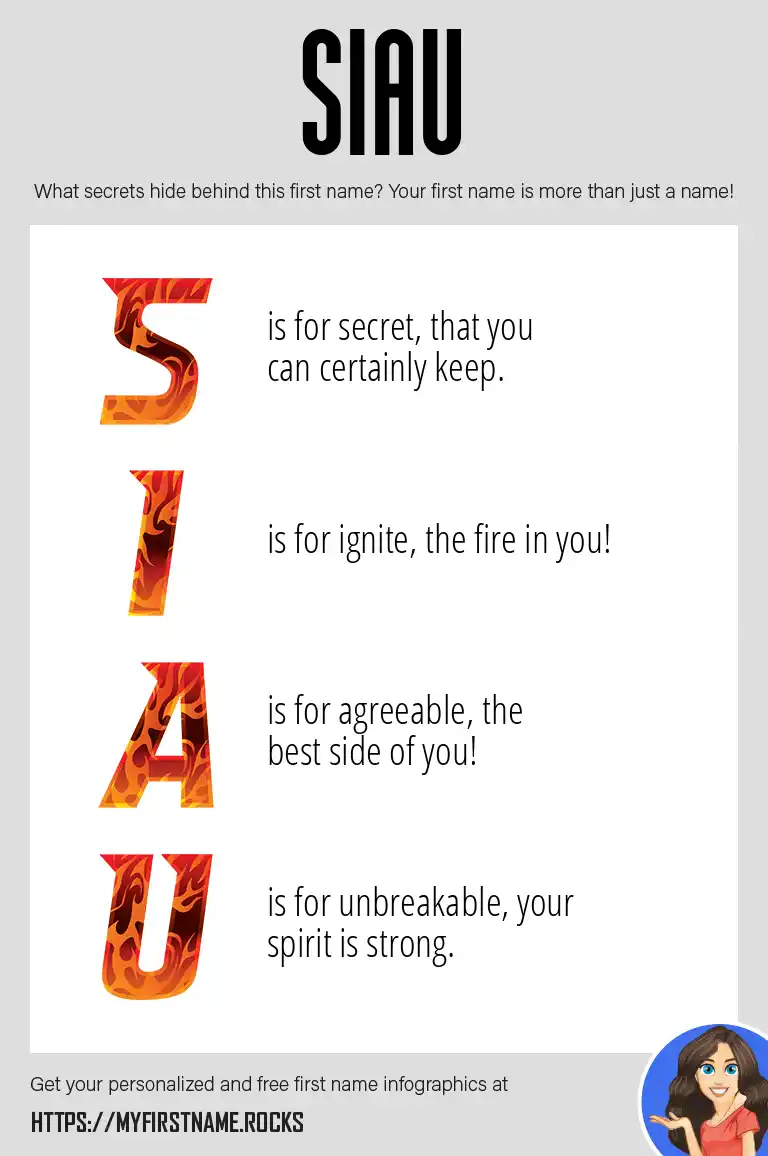 SIAU

What secrets hide behind this first name? Your first name is more than just a name!

S is for secret, that you can certainly keep.

I is for ignite, the fire in you!

A is for agreeable, the best side of you!

U is for unbreakable, your spirit is strong.

Get your personalized and free first name infographics at

HTTPS://MYFIRSTNAME.ROCKS