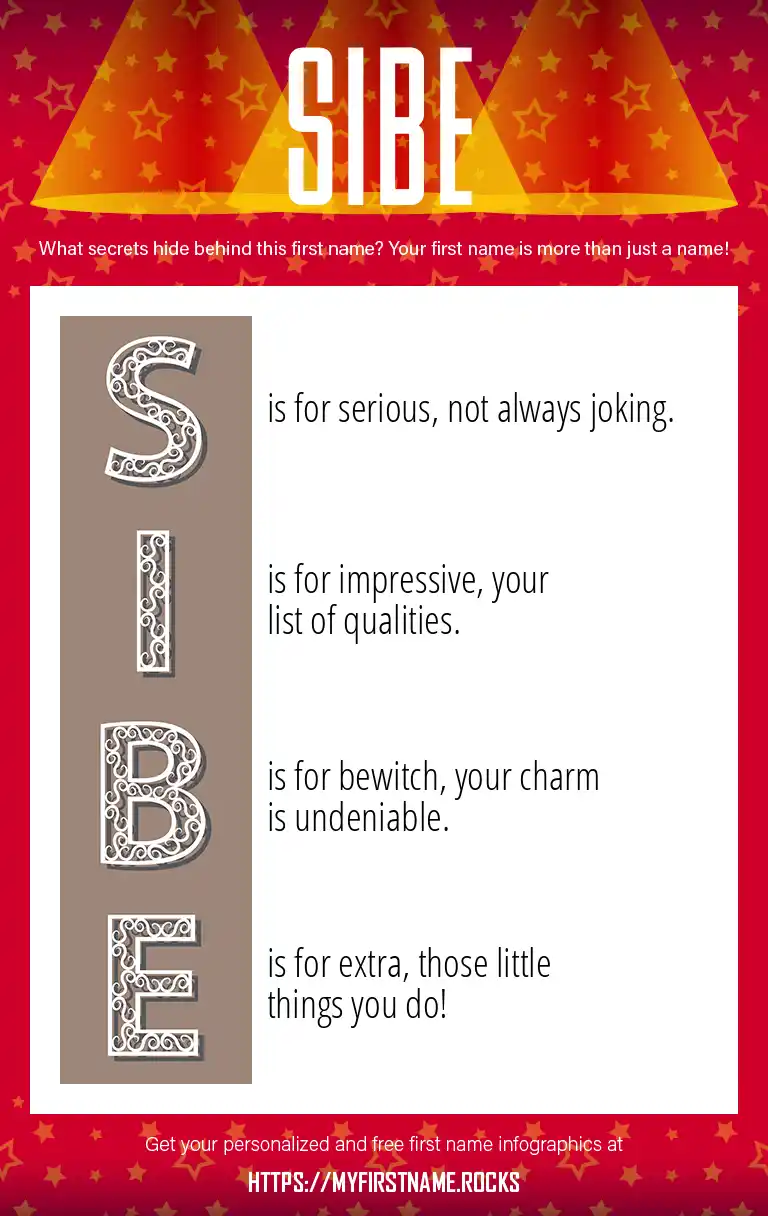 SIBE

What secrets hide behind this first name? Your first name is more than just a name!

S is for serious, not always joking.

I is for impressive, your list of qualities.

B is for bewitch, your charm is undeniable.

E is for extra, those little things you do!

Get your personalized and free first name infographics at

HTTPS://MYFIRSTNAME.ROCKS