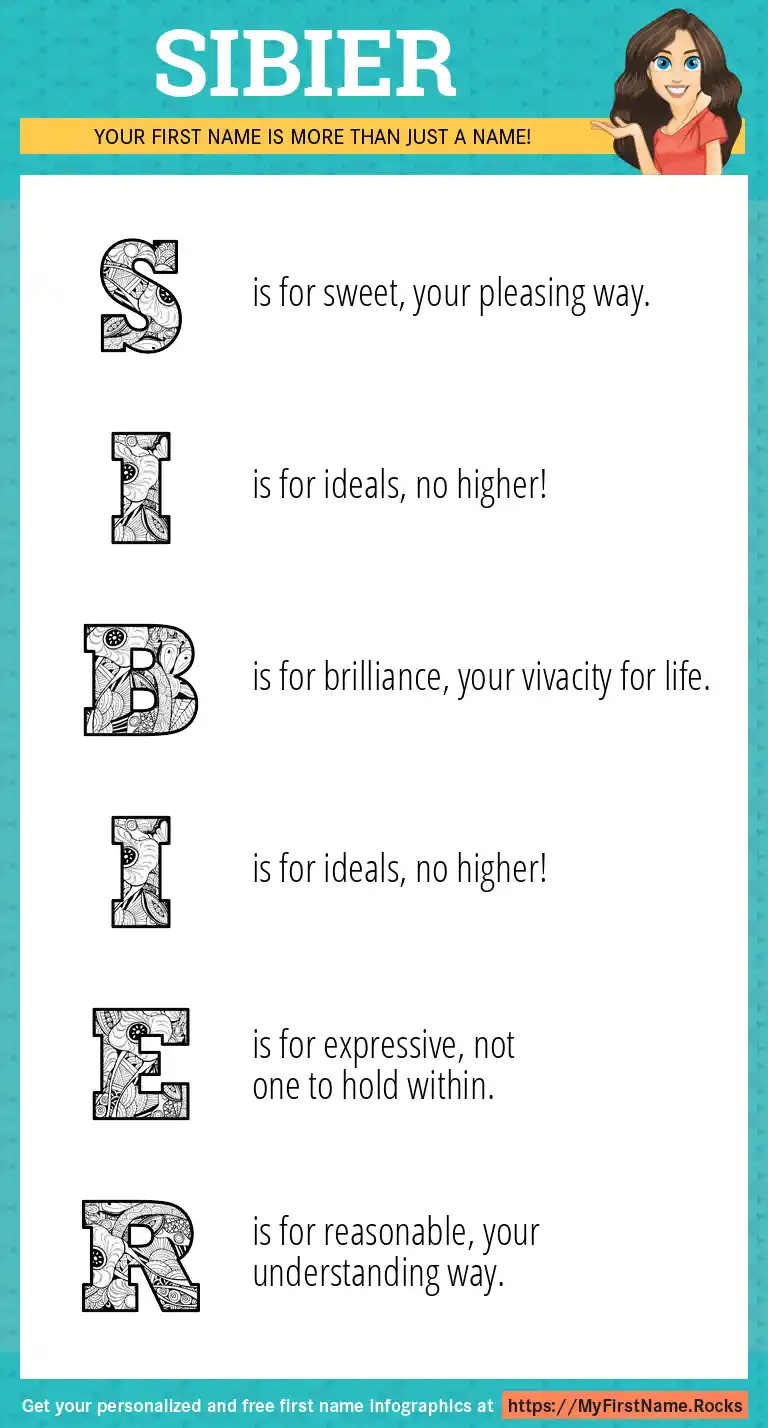 SIBIER

YOUR FIRST NAME IS MORE THAN JUST A NAME!

S is for sweet, your pleasing way.

I is for ideals, no higher!

B is for brilliance, your vivacity for life.

I is for ideals, no higher!

E is for expressive, not one to hold within.

R is for reasonable, your understanding way.

Get your personalized and free first name infographics at https://MyFirstName.Rocks