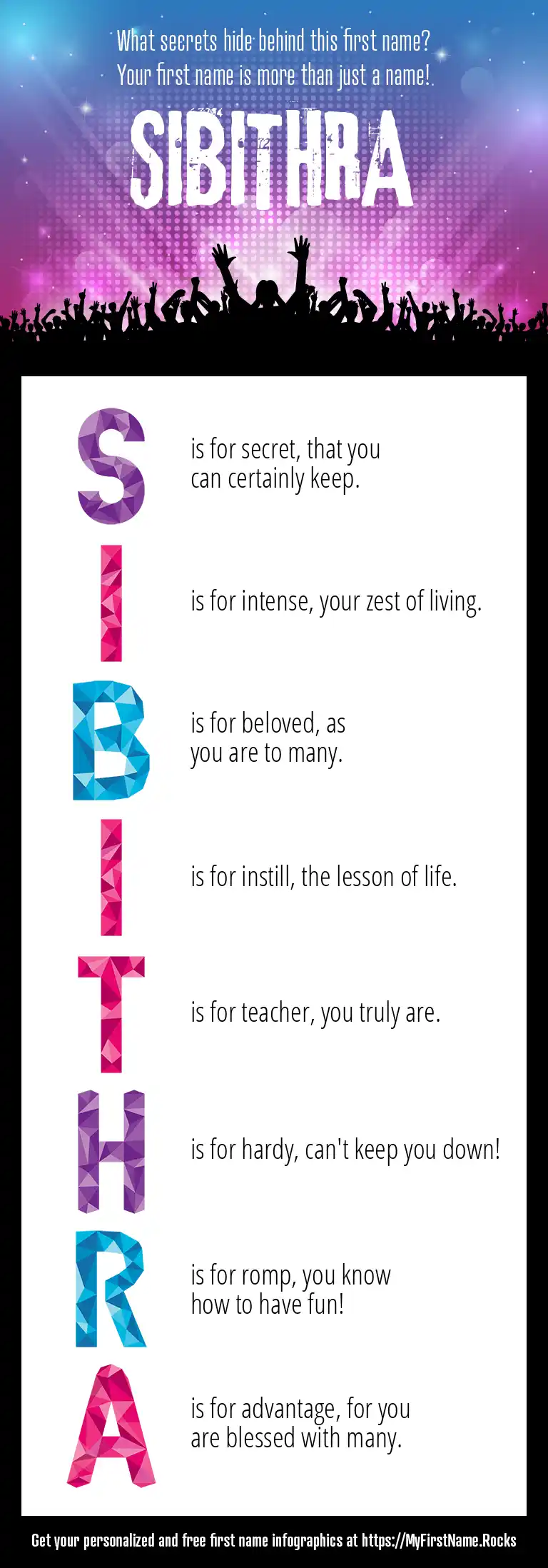 What secrets hide behind this first name?
Your first name is more than just a name!

SIBITHRA

S is for secret, that you can certainly keep.

I is for intense, your zest of living.

B is for beloved, as you are to many.

I is for instill, the lesson of life.

T is for teacher, you truly are.

H is for hardy, can't keep you down!

R is for romp, you know how to have fun!

A is for advantage, for you are blessed with many.

Get your personalized and free first name infographics at https://MyFirstName.Rocks