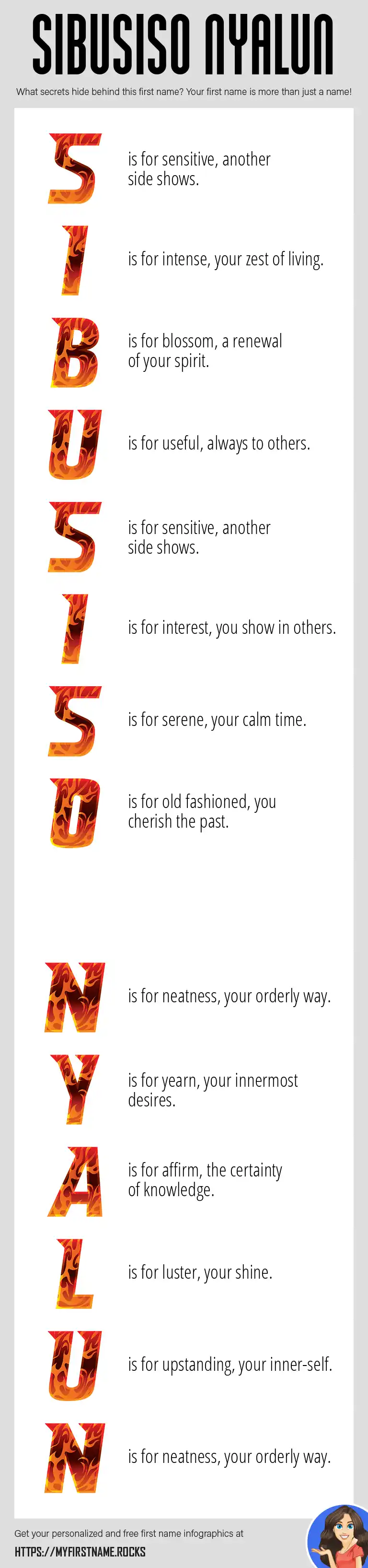 SIBUSISO NYALUN

What secrets hide behind this first name? Your first name is more than just a name!

S is for sensitive, another side shows.

I is for intense, your zest of living.

B is for blossom, a renewal of your spirit.

U is for useful, always to others.

S is for sensitive, another side shows.

I is for interest, you show in others.

S is for serene, your calm time.

O is for old fashioned, you cherish the past.

N is for neatness, your orderly way.

Y is for yearn, your innermost desires.

A is for affirm, the certainty of knowledge.

L is for luster, your shine.

U is for upstanding, your inner-self.

N is for neatness, your orderly way.

Get your personalized and free first name infographics at

HTTPS://MYFIRSTNAME.ROCKS