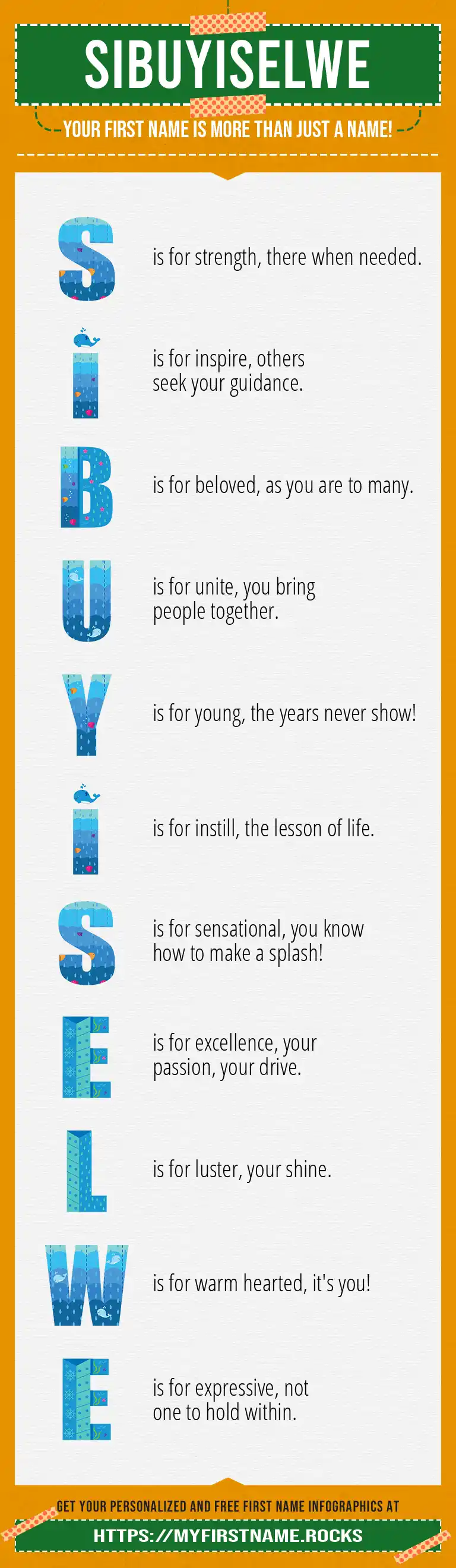 SIBUYISELWE

YOUR FIRST NAME IS MORE THAN JUST A NAME!

S is for strength, there when needed.

I is for inspire, others seek your guidance.

B is for beloved, as you are to many.

U is for unite, you bring people together.

Y is for young, the years never show!

I is for instill, the lesson of life.

S is for sensational, you know how to make a splash!

E is for excellence, your passion, your drive.

L is for luster, your shine.

W is for warm hearted, it's you!

E is for expressive, not one to hold within.

GET YOUR PERSONALIZED AND FREE FIRST NAME INFOGRAPHICS AT

HTTPS://MYFIRSTNAME.ROCKS