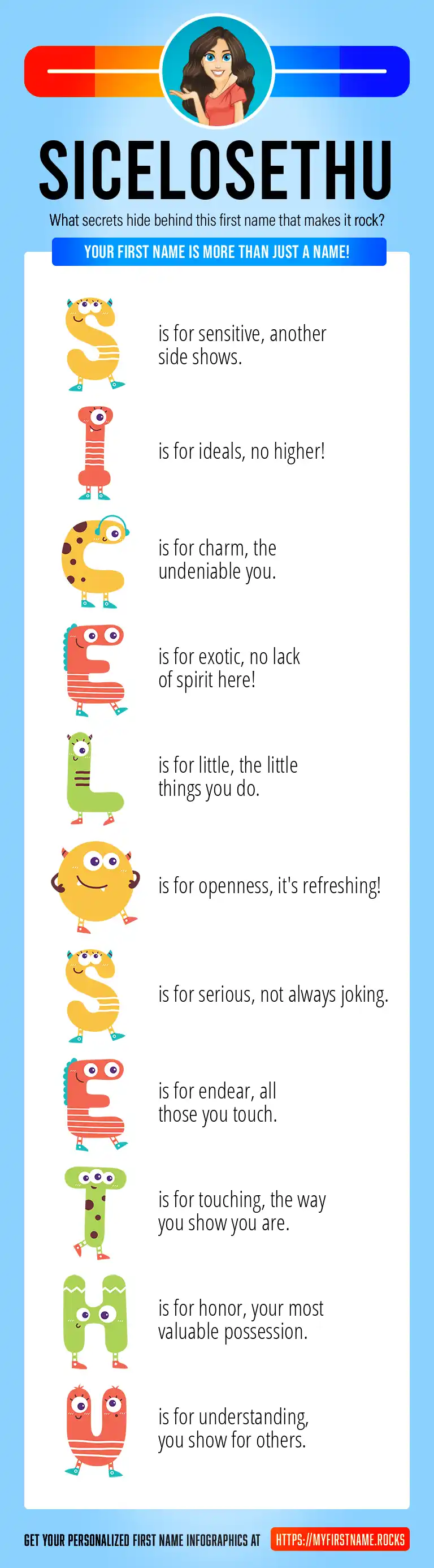 SICELOSETHU

What secrets hide behind this first name that makes it rock?

YOUR FIRST NAME IS MORE THAN JUST A NAME!

S is for sensitive, another side shows.

I is for ideals, no higher!

C is for charm, the undeniable you.

E is for exotic, no lack of spirit here!

L is for little, the little things you do.

O is for openness, it's refreshing!

S is for serious, not always joking.

E is for endear, all those you touch.

T is for touching, the way you show you are.

H is for honor, your most valuable possession.

U is for understanding, you show for others.

GET YOUR PERSONALIZED FIRST NAME INFOGRAPHICS AT HTTPS://MYFIRSTNAME.ROCKS