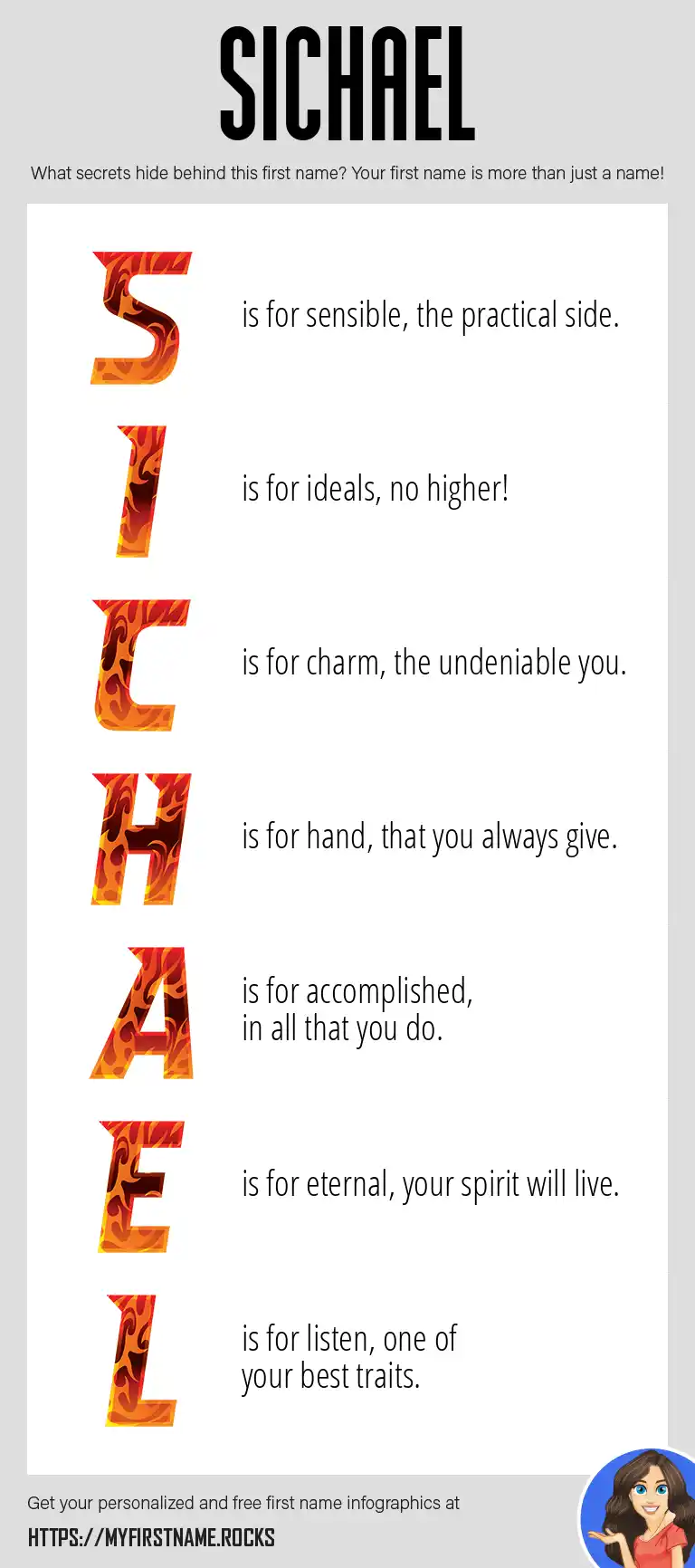 SICHAEL

What secrets hide behind this first name? Your first name is more than just a name!

S is for sensible, the practical side.

I is for ideals, no higher!

C is for charm, the undeniable you.

H is for hand, that you always give.

A is for accomplished, in all that you do.

E is for eternal, your spirit will live.

L is for listen, one of your best traits.

Get your personalized and free first name infographics at
HTTPS://MYFIRSTNAME.ROCKS