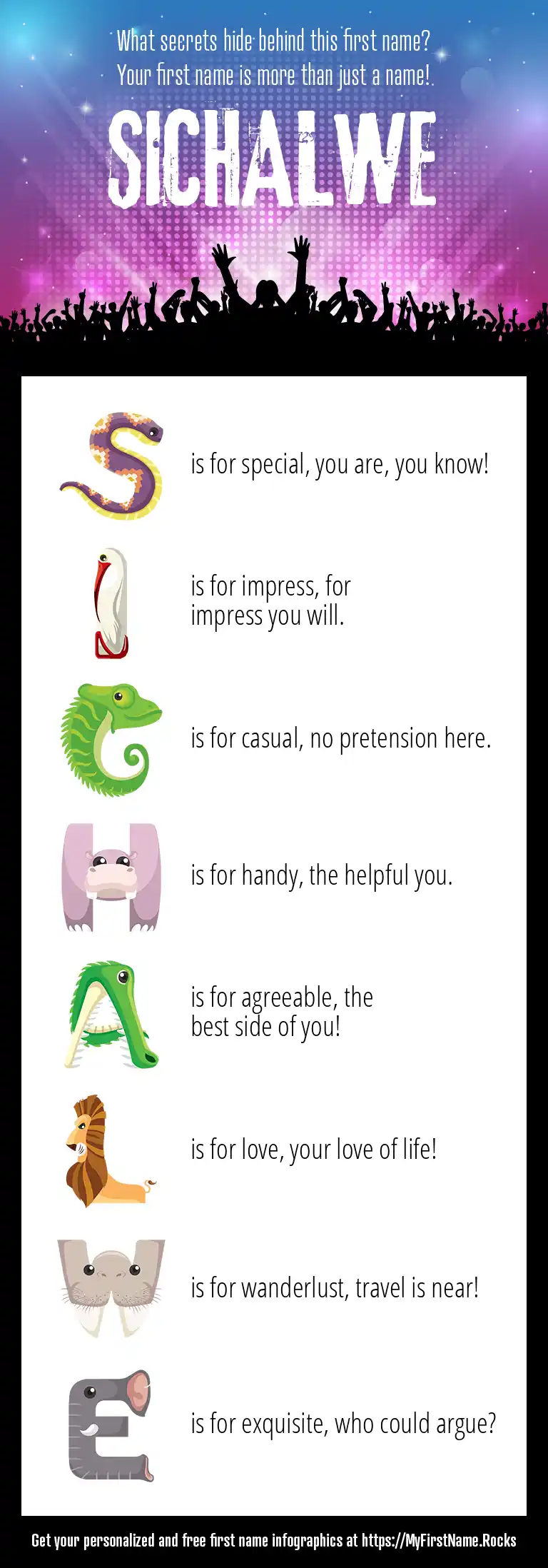 What secrets hide behind this first name?
Your first name is more than just a name!

SICHALWE

S is for special, you are, you know!

I is for impress, for impress you will.

C is for casual, no pretension here.

H is for handy, the helpful you.

A is for agreeable, the best side of you!

L is for love, your love of life!

W is for wanderlust, travel is near!

E is for exquisite, who could argue?

Get your personalized and free first name infographics at https://MyFirstName.Rocks