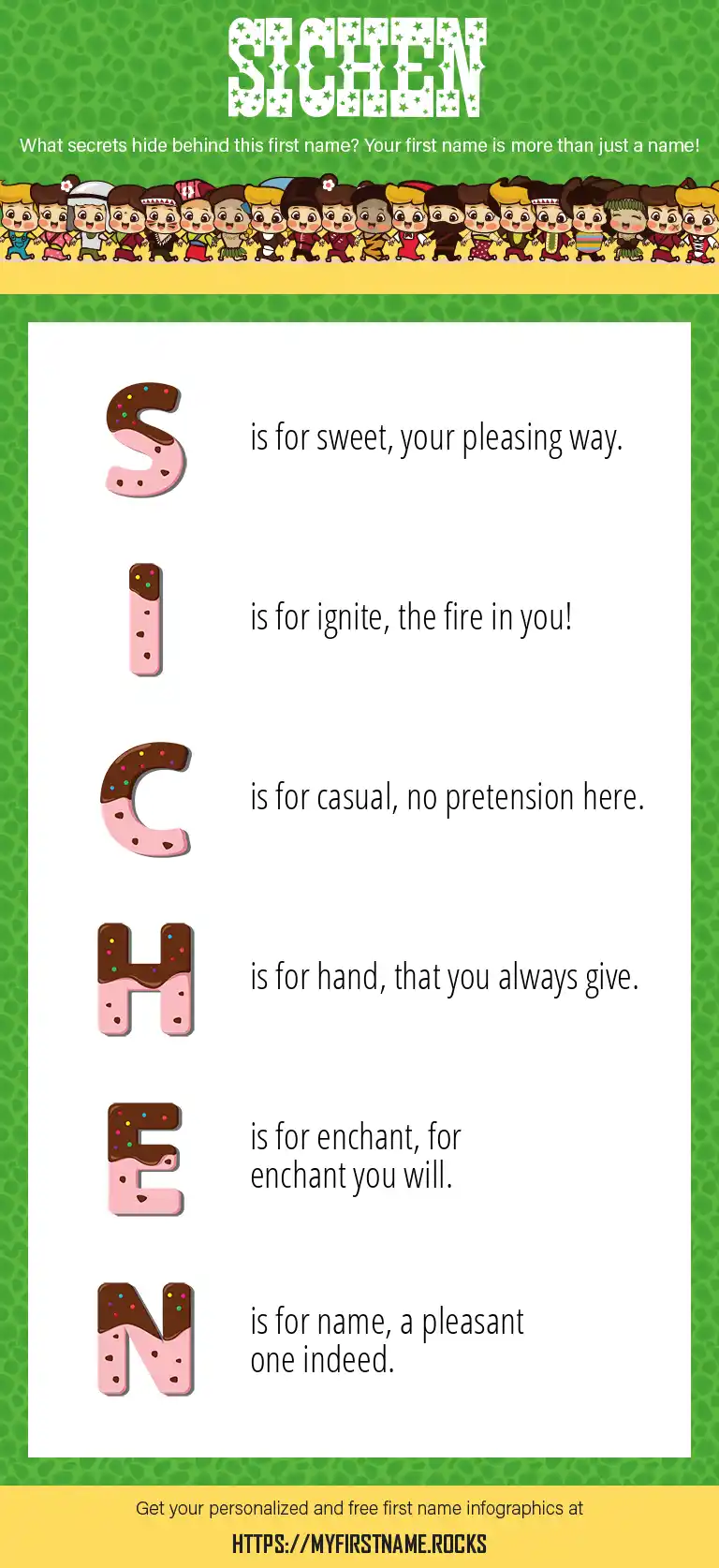 SICHEN

What secrets hide behind this first name? Your first name is more than just a name!

S is for sweet, your pleasing way.

I is for ignite, the fire in you!

C is for casual, no pretension here.

H is for hand, that you always give.

E is for enchant, for enchant you will.

N is for name, a pleasant one indeed.

Get your personalized and free first name infographics at

HTTPS://MYFIRSTNAME.ROCKS