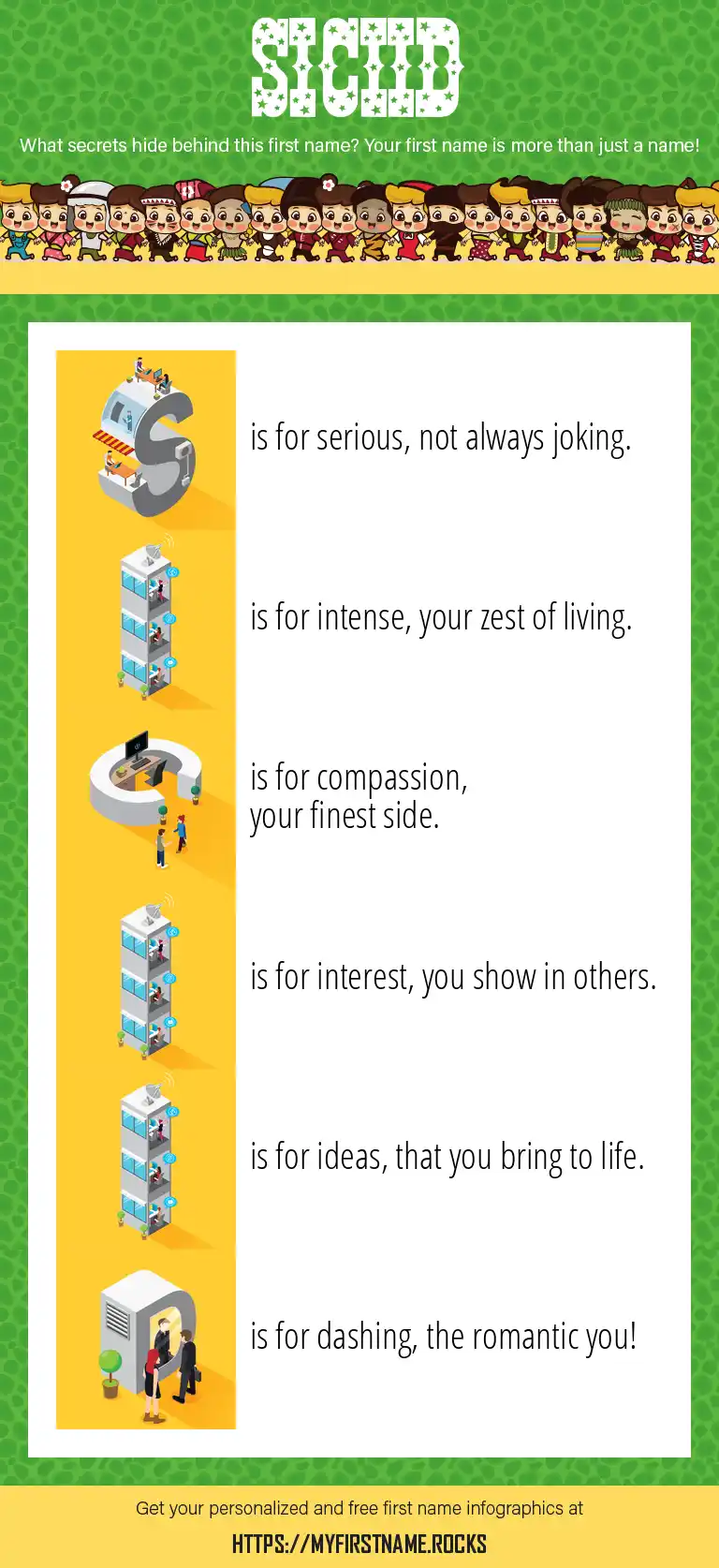 SICIID

What secrets hide behind this first name? Your first name is more than just a name!

S is for serious, not always joking.

I is for intense, your zest of living.

C is for compassion, your finest side.

I is for interest, you show in others.

I is for ideas, that you bring to life.

D is for dashing, the romantic you!

Get your personalized and free first name infographics at

HTTPS://MYFIRSTNAME.ROCKS