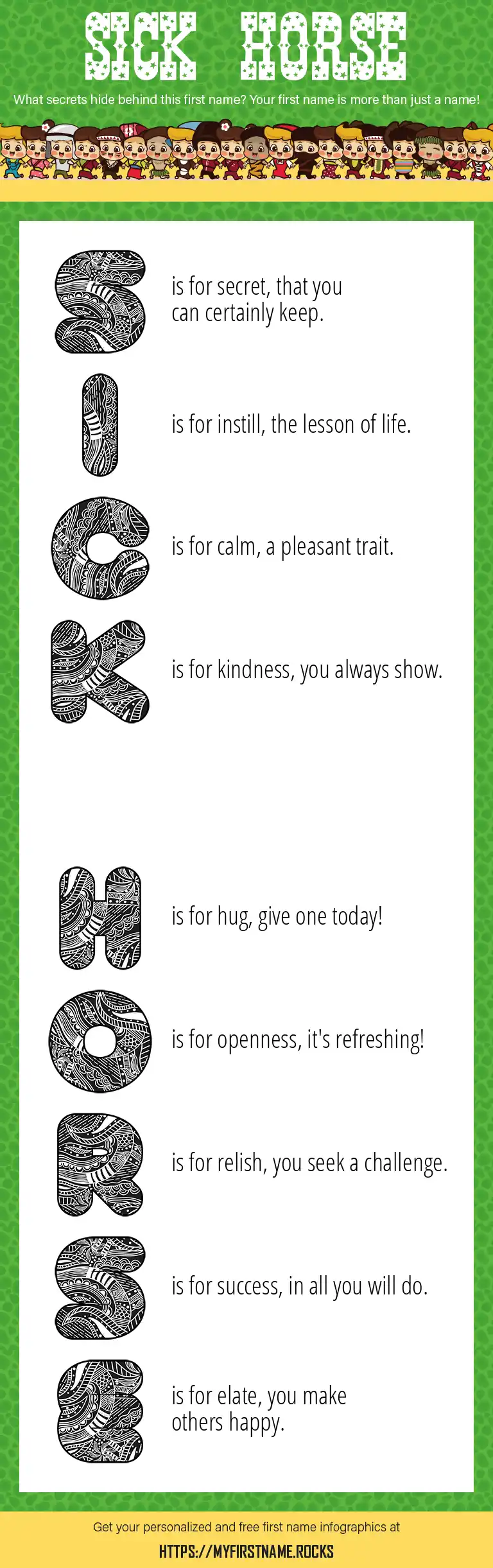 SICK HORSE

What secrets hide behind this first name? Your first name is more than just a name!

S is for secret, that you can certainly keep.

I is for instill, the lesson of life.

C is for calm, a pleasant trait.

K is for kindness, you always show.

H is for hug, give one today!

O is for openness, it's refreshing!

R is for relish, you seek a challenge.

S is for success, in all you will do.

E is for elate, you make others happy.

Get your personalized and free first name infographics at

HTTPS://MYFIRSTNAME.ROCKS