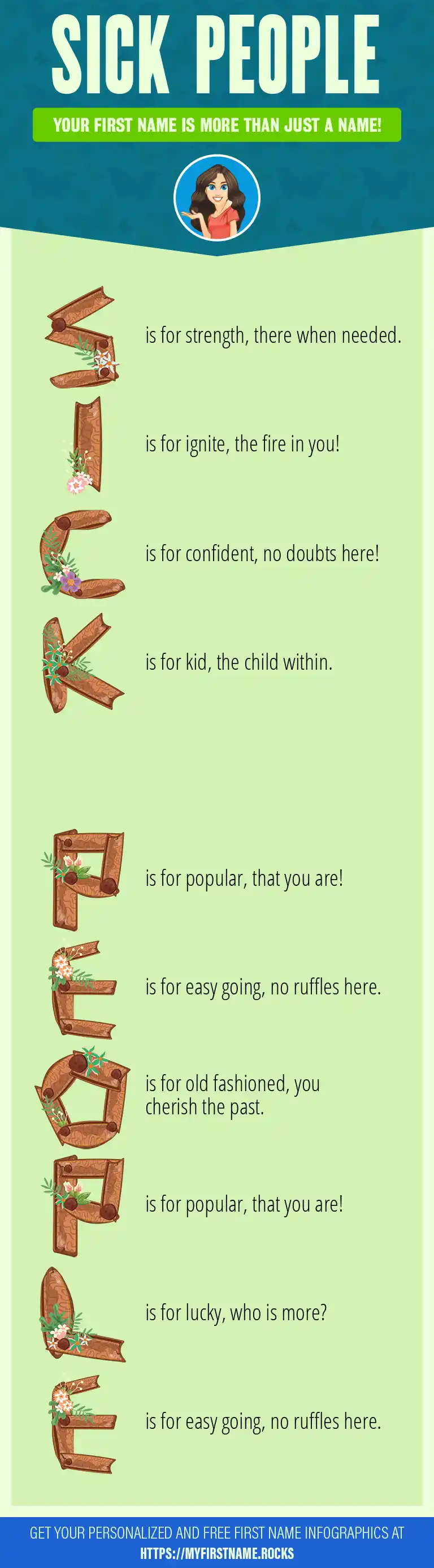 SICK PEOPLE

YOUR FIRST NAME IS MORE THAN JUST A NAME!

S is for strength, there when needed.

I is for ignite, the fire in you!

C is for confident, no doubts here!

K is for kid, the child within.

P is for popular, that you are!

E is for easy going, no ruffles here.

O is for old fashioned, you cherish the past.

P is for popular, that you are!

L is for lucky, who is more?

E is for easy going, no ruffles here.

GET YOUR PERSONALIZED AND FREE FIRST NAME INFOGRAPHICS AT HTTPS://MYFIRSTNAME.ROCKS