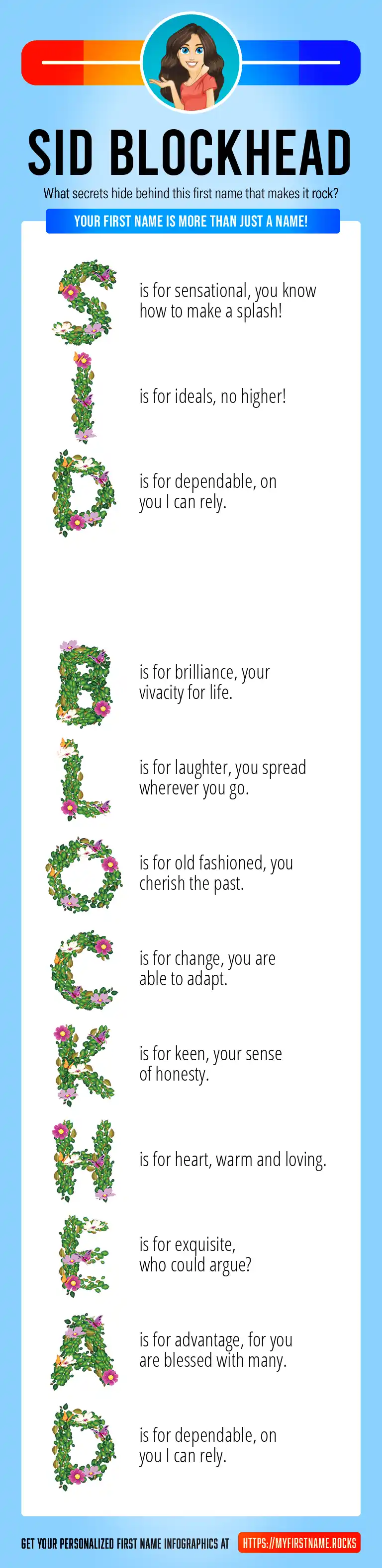 SID BLOCKHEAD

What secrets hide behind this first name that makes it rock?

YOUR FIRST NAME IS MORE THAN JUST A NAME!

S is for sensational, you know how to make a splash!

I is for ideals, no higher!

D is for dependable, on you I can rely.

B is for brilliance, your vivacity for life.

L is for laughter, you spread wherever you go.

O is for old fashioned, you cherish the past.

C is for change, you are able to adapt.

K is for keen, your sense of honesty.

H is for heart, warm and loving.

E is for exquisite, who could argue?

A is for advantage, for you are blessed with many.

D is for dependable, on you I can rely.

GET YOUR PERSONALIZED FIRST NAME INFOGRAPHICS AT HTTPS://MYFIRSTNAME.ROCKS