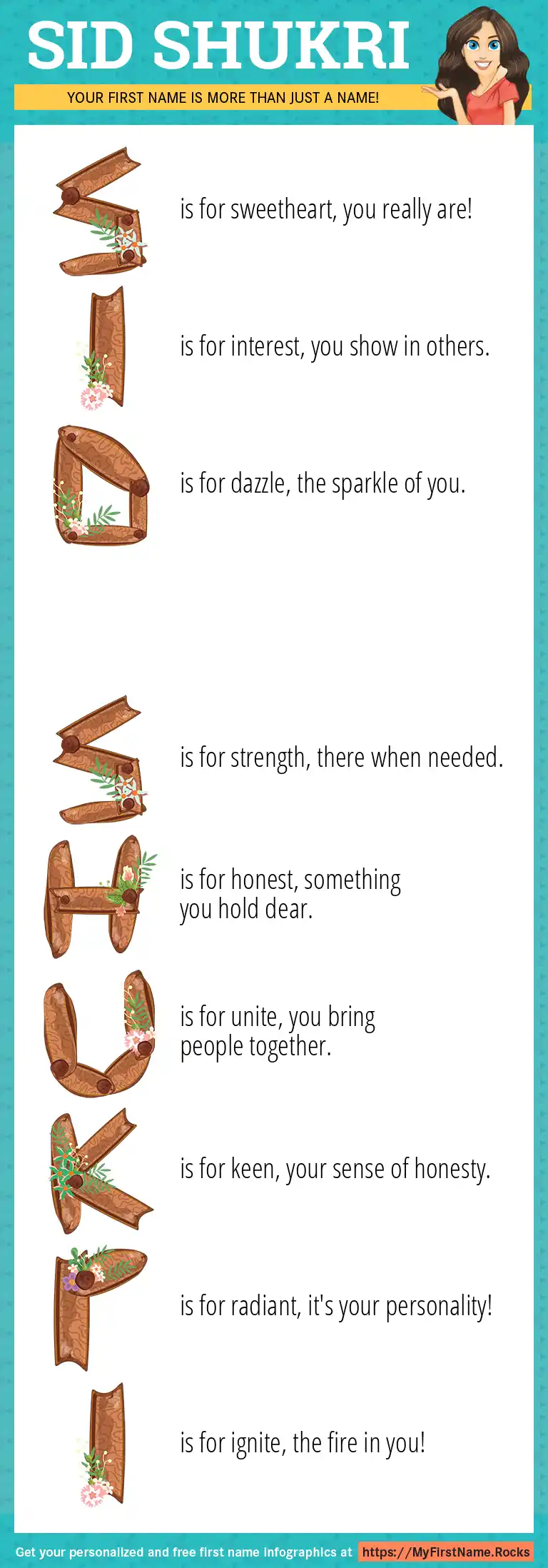 SID SHUKRI

YOUR FIRST NAME IS MORE THAN JUST A NAME!

S is for sweetheart, you really are!

I is for interest, you show in others.

D is for dazzle, the sparkle of you.

S is for strength, there when needed.

H is for honest, something you hold dear.

U is for unite, you bring people together.

K is for keen, your sense of honesty.

R is for radiant, it's your personality!

I is for ignite, the fire in you!

Get your personalized and free first name infographics at https://MyFirstName.Rocks