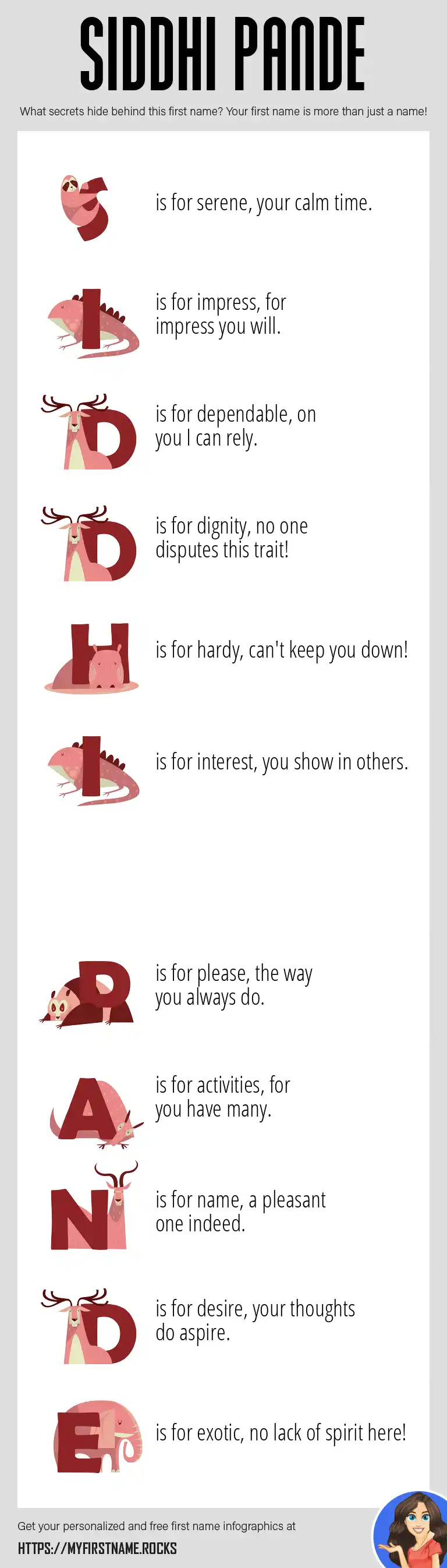 SIDDHI PANDE

What secrets hide behind this first name? Your first name is more than just a name!

S is for serene, your calm time.

I is for impress, for impress you will.

D is for dependable, on you I can rely.

D is for dignity, no one disputes this trait!

H is for hardy, can't keep you down!

I is for interest, you show in others.

P is for please, the way you always do.

A is for activities, for you have many.

N is for name, a pleasant one indeed.

D is for desire, your thoughts do aspire.

E is for exotic, no lack of spirit here!

Get your personalized and free first name infographics at

HTTPS://MYFIRSTNAME.ROCKS