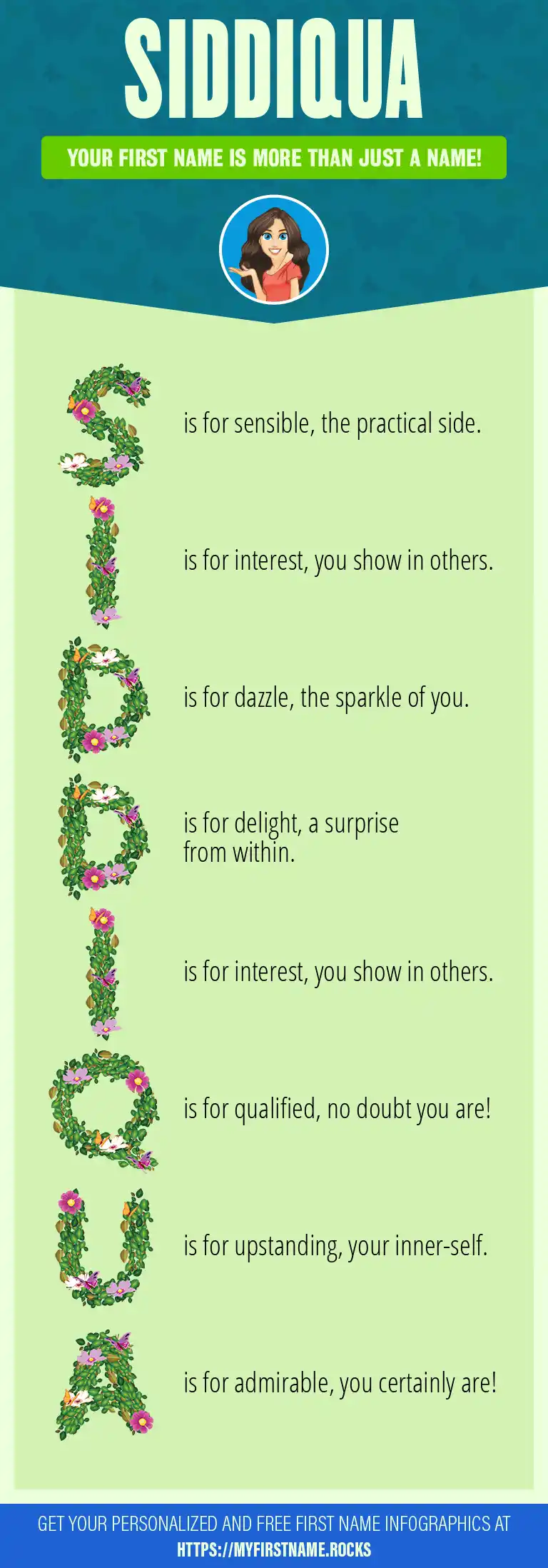 SIDDIQUA

YOUR FIRST NAME IS MORE THAN JUST A NAME!

S is for sensible, the practical side.

I is for interest, you show in others.

D is for dazzle, the sparkle of you.

D is for delight, a surprise from within.

I is for interest, you show in others.

Q is for qualified, no doubt you are!

U is for upstanding, your inner-self.

A is for admirable, you certainly are!

GET YOUR PERSONALIZED AND FREE FIRST NAME INFOGRAPHICS AT HTTPS://MYFIRSTNAME.ROCKS