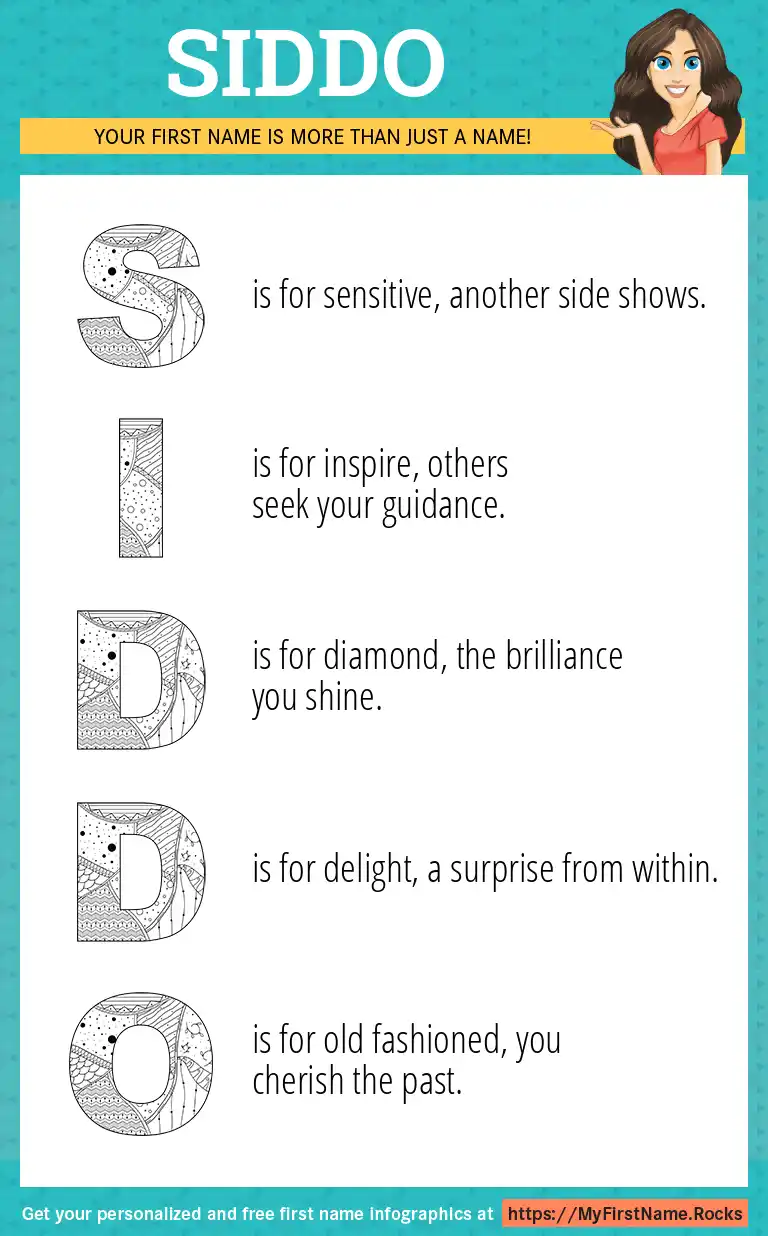 SIDDO

YOUR FIRST NAME IS MORE THAN JUST A NAME!

S is for sensitive, another side shows.

I is for inspire, others seek your guidance.

D is for diamond, the brilliance you shine.

D is for delight, a surprise from within.

O is for old fashioned, you cherish the past.

Get your personalized and free first name infographics at https://MyFirstName.Rocks