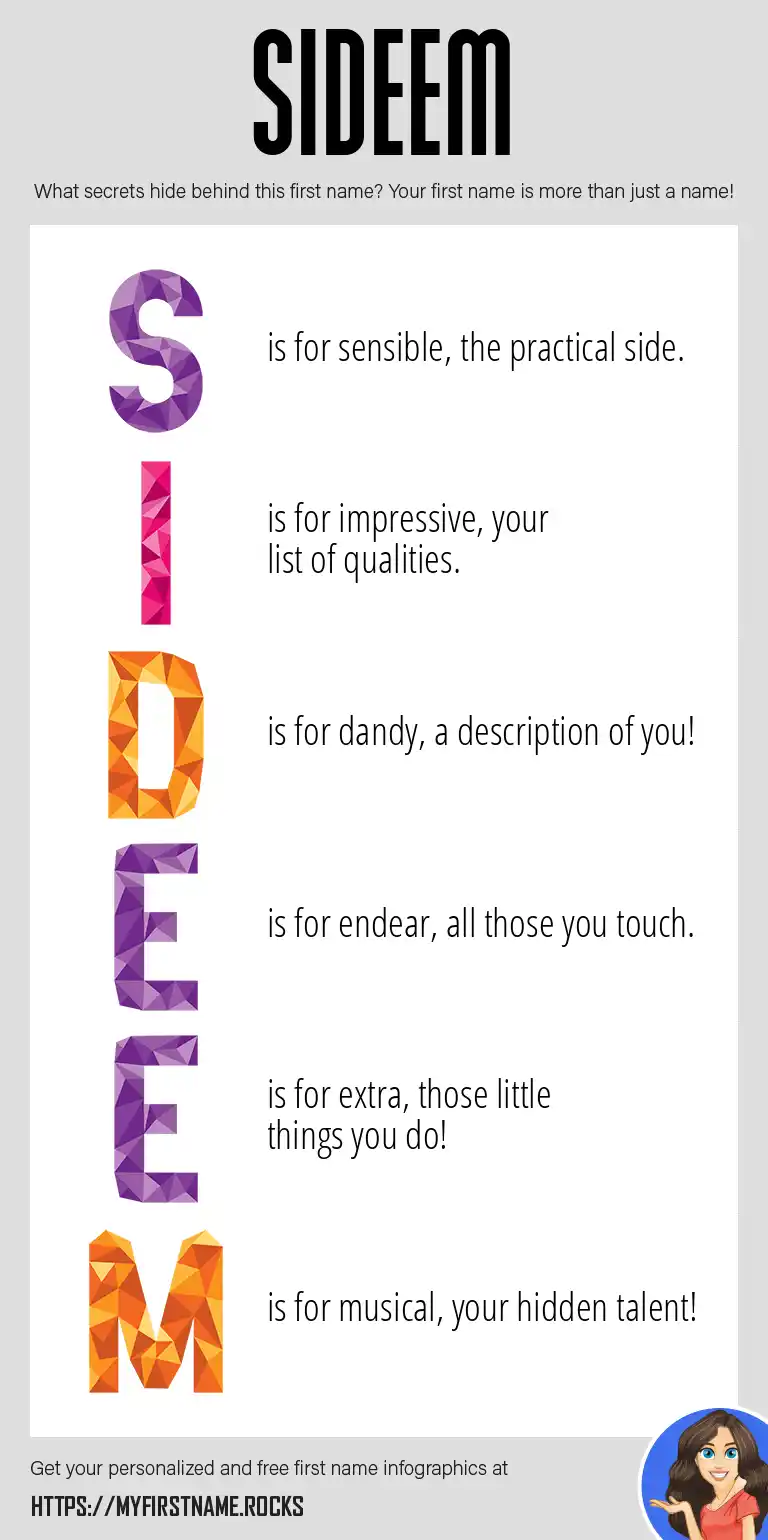 SIDEEM

What secrets hide behind this first name? Your first name is more than just a name!

S is for sensible, the practical side.

I is for impressive, your list of qualities.

D is for dandy, a description of you!

E is for endear, all those you touch.

E is for extra, those little things you do!

M is for musical, your hidden talent!

Get your personalized and free first name infographics at

HTTPS://MYFIRSTNAME.ROCKS