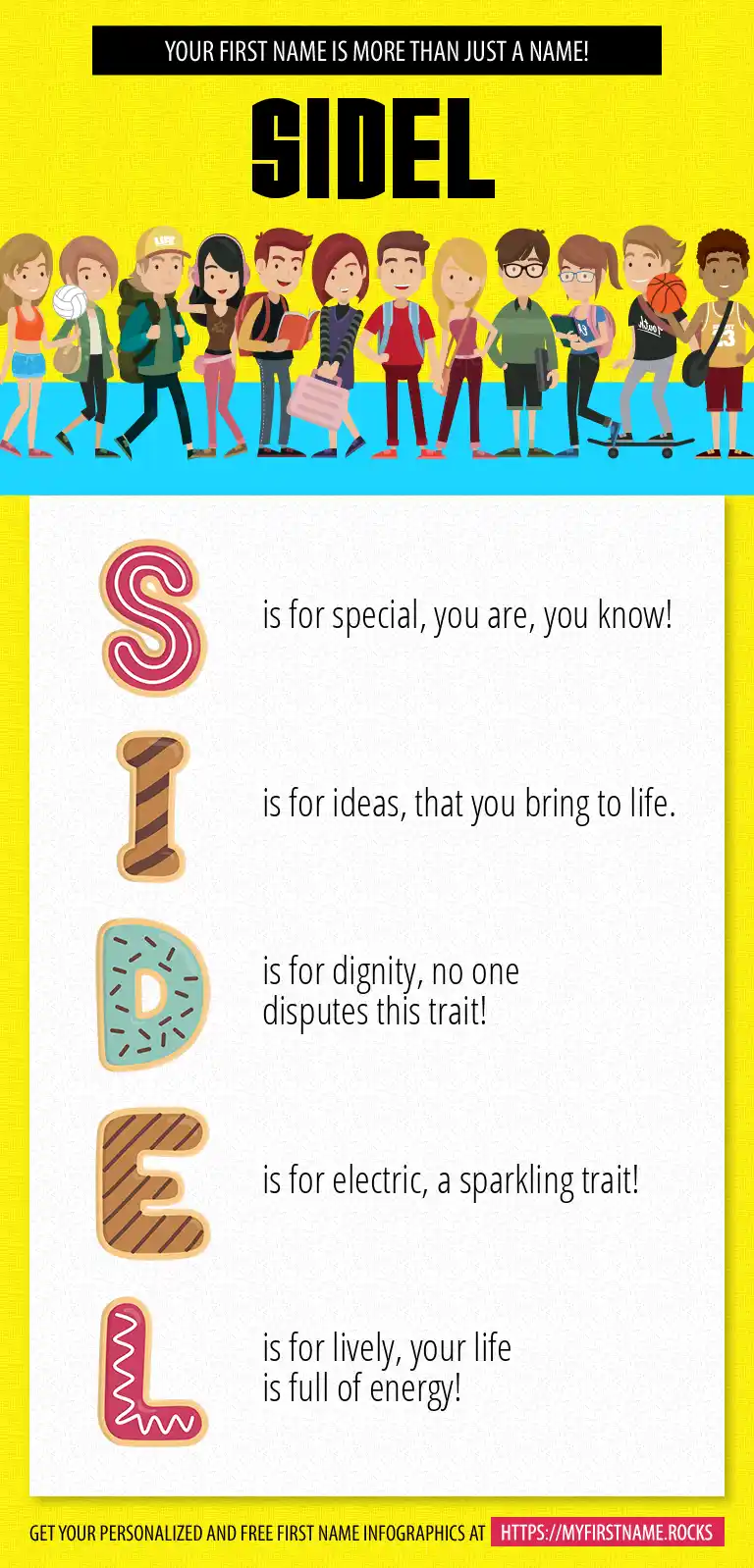 YOUR FIRST NAME IS MORE THAN JUST A NAME!

SIDEL

S is for special, you are, you know!

I is for ideas, that you bring to life.

D is for dignity, no one disputes this trait!

E is for electric, a sparkling trait!

L is for lively, your life is full of energy!

GET YOUR PERSONALIZED AND FREE FIRST NAME INFOGRAPHICS AT HTTPS://MYFIRSTNAME.ROCKS