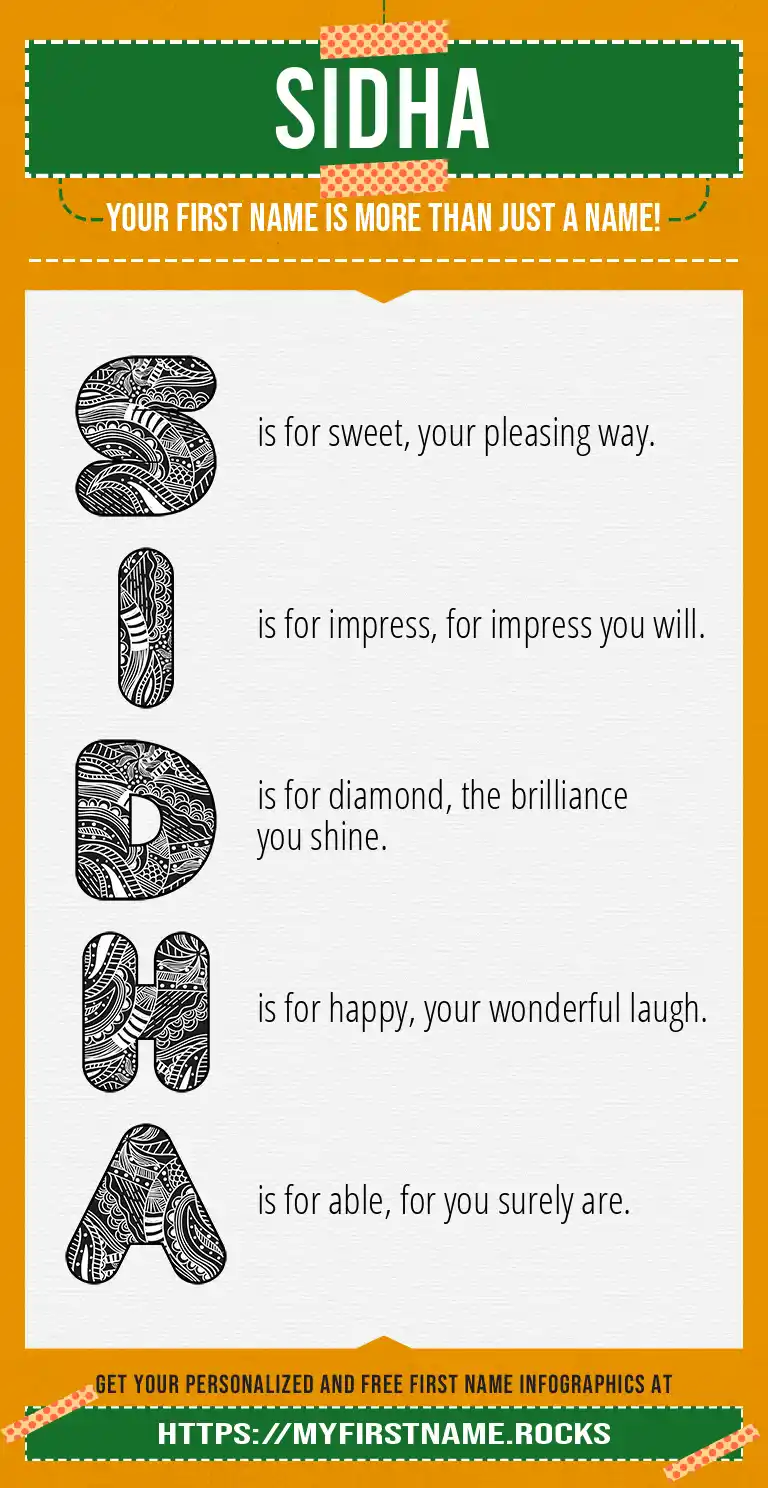 SIDHA

YOUR FIRST NAME IS MORE THAN JUST A NAME!

S is for sweet, your pleasing way.

I is for impress, for impress you will.

D is for diamond, the brilliance you shine.

H is for happy, your wonderful laugh.

A is for able, for you surely are.

GET YOUR PERSONALIZED AND FREE FIRST NAME INFOGRAPHICS AT

HTTPS://MYFIRSTNAME.ROCKS