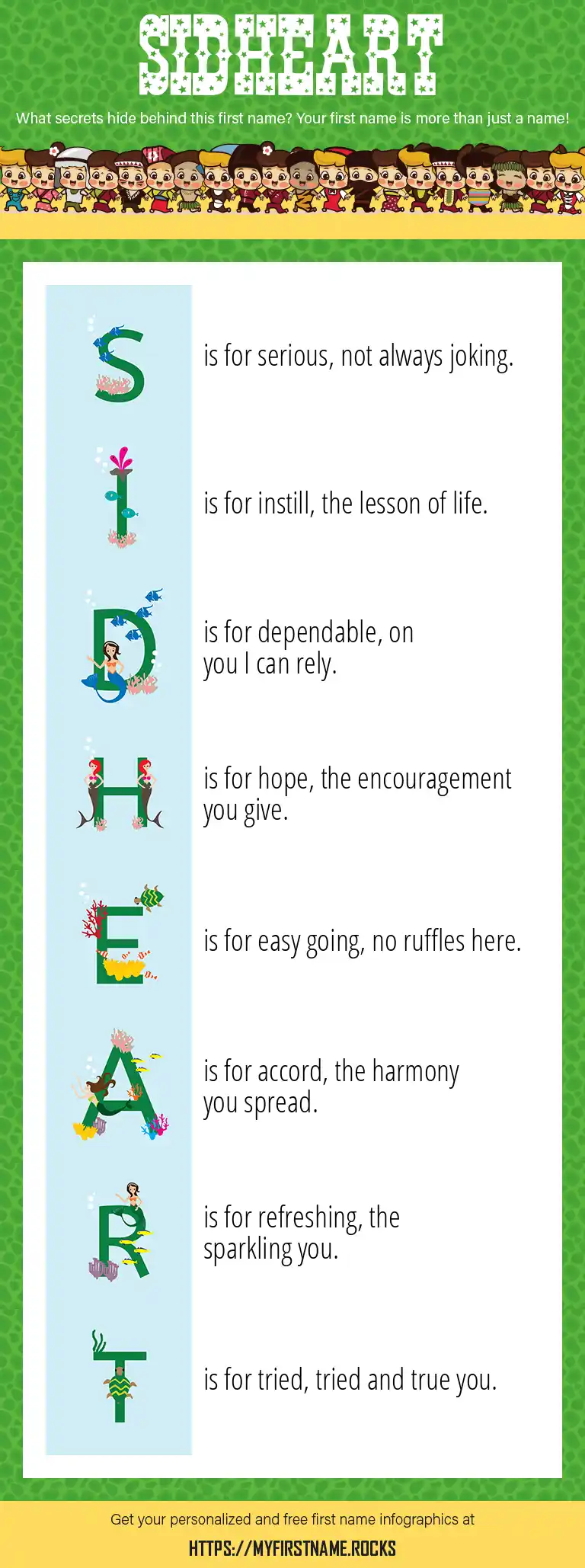 SIDHEART

What secrets hide behind this first name? Your first name is more than just a name!

S is for serious, not always joking.

I is for instill, the lesson of life.

D is for dependable, on you I can rely.

H is for hope, the encouragement you give.

E is for easy going, no ruffles here.

A is for accord, the harmony you spread.

R is for refreshing, the sparkling you.

T is for tried, tried and true you.

Get your personalized and free first name infographics at

HTTPS://MYFIRSTNAME.ROCKS