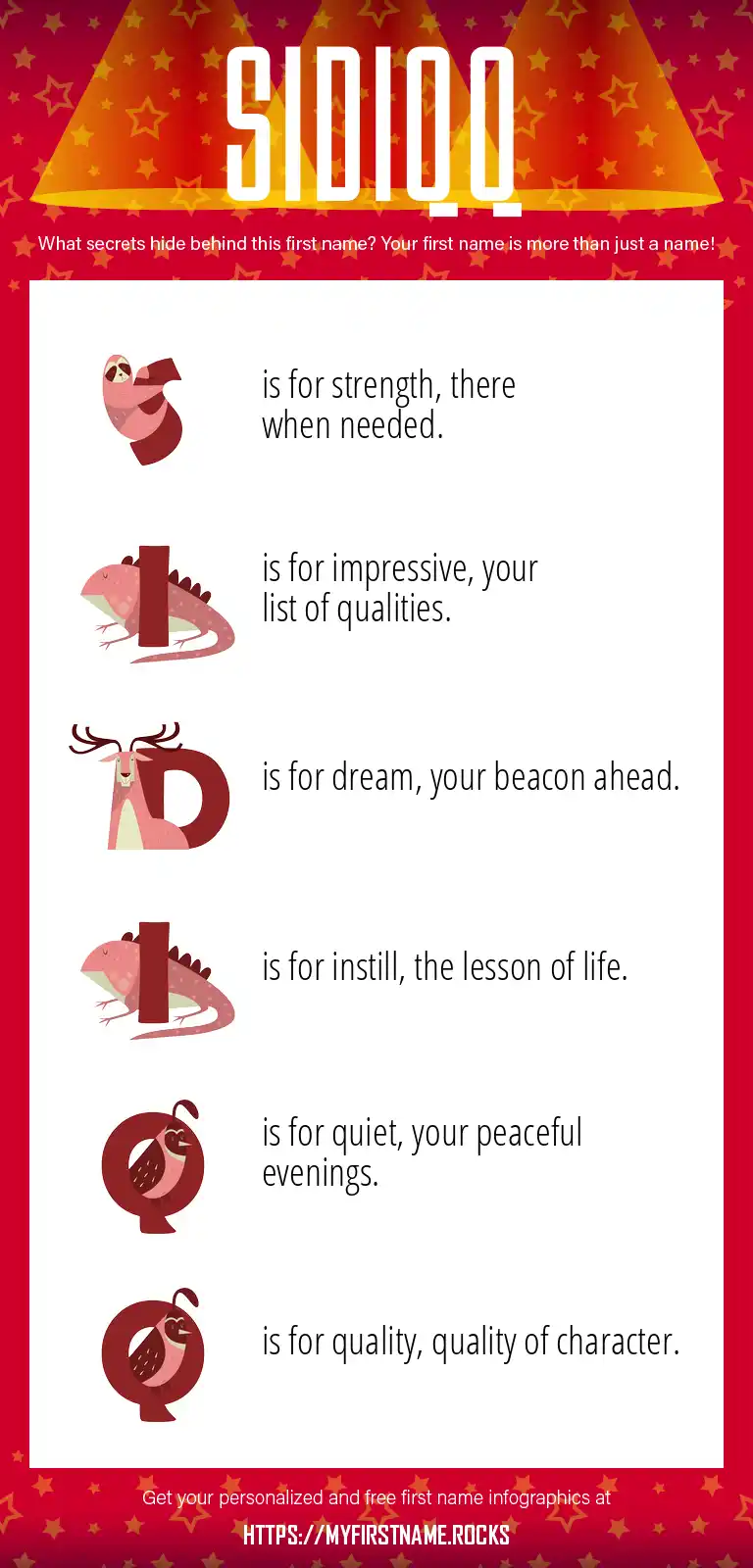 SIDIQQ

What secrets hide behind this first name? Your first name is more than just a name!

S is for strength, there when needed.

I is for impressive, your list of qualities.

D is for dream, your beacon ahead.

I is for instill, the lesson of life.

Q is for quiet, your peaceful evenings.

Q is for quality, quality of character.

Get your personalized and free first name infographics at

HTTPS://MYFIRSTNAME.ROCKS