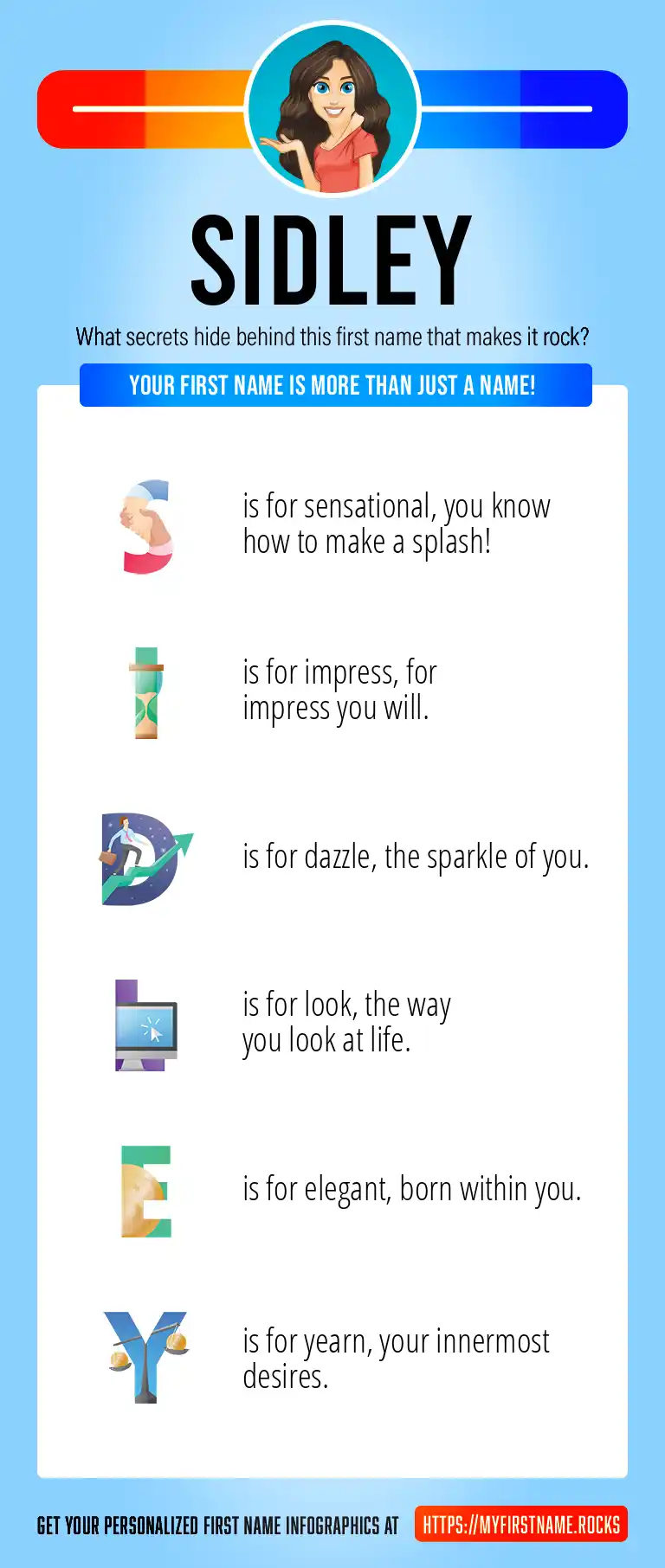 SIDLEY

What secrets hide behind this first name that makes it rock?

YOUR FIRST NAME IS MORE THAN JUST A NAME!

S is for sensational, you know how to make a splash!

I is for impress, for impress you will.

D is for dazzle, the sparkle of you.

L is for look, the way you look at life.

E is for elegant, born within you.

Y is for yearn, your innermost desires.

GET YOUR PERSONALIZED FIRST NAME INFOGRAPHICS AT HTTPS://MYFIRSTNAME.ROCKS