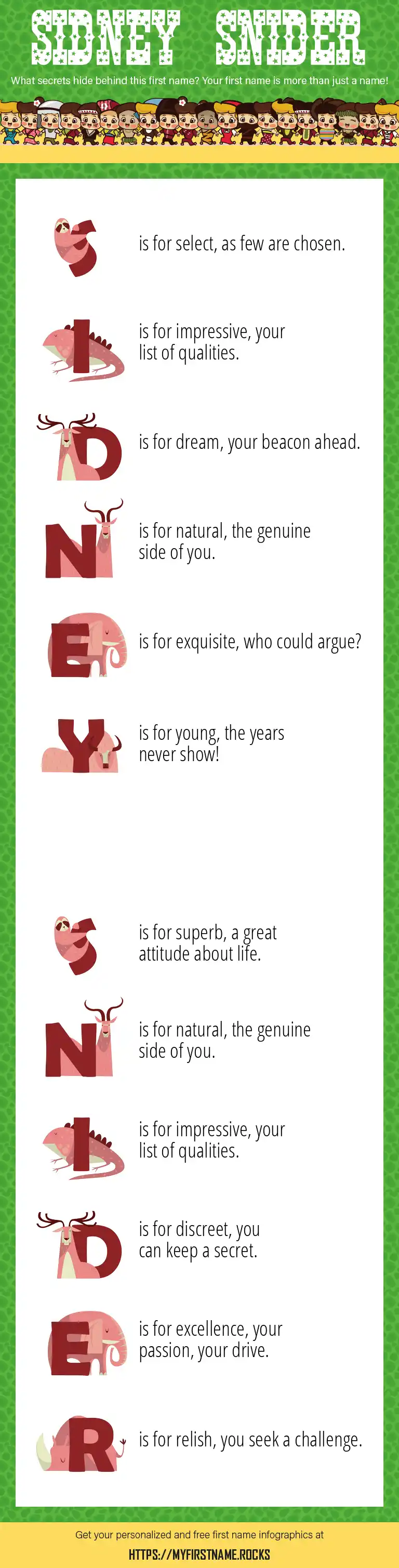 SIDNEY SNIDER

What secrets hide behind this first name? Your first name is more than just a name!

S is for select, as few are chosen.

I is for impressive, your list of qualities.

D is for dream, your beacon ahead.

N is for natural, the genuine side of you.

E is for exquisite, who could argue?

Y is for young, the years never show!

S is for superb, a great attitude about life.

N is for natural, the genuine side of you.

I is for impressive, your list of qualities.

D is for discreet, you can keep a secret.

E is for excellence, your passion, your drive.

R is for relish, you seek a challenge.

Get your personalized and free first name infographics at

HTTPS://MYFIRSTNAME.ROCKS