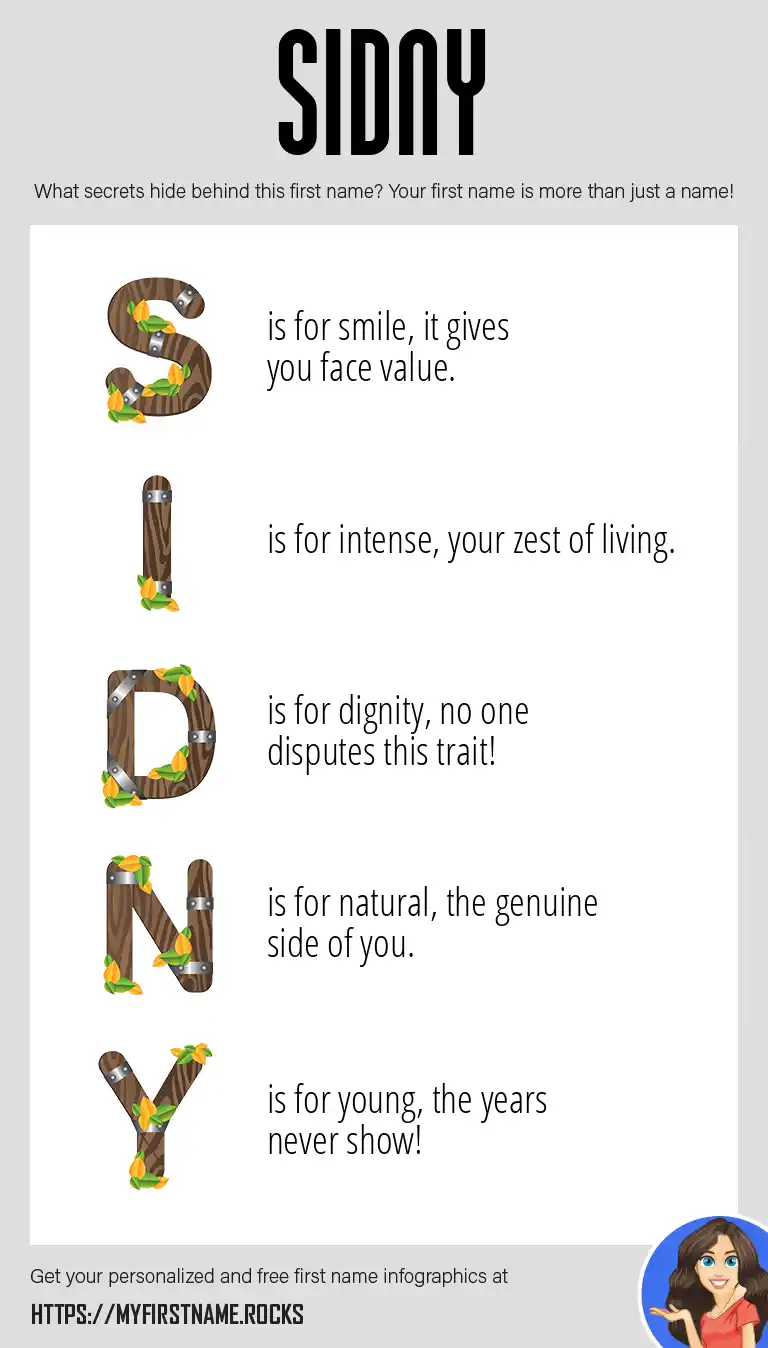 SIDNY

What secrets hide behind this first name? Your first name is more than just a name!

S is for smile, it gives you face value.

I is for intense, your zest of living.

D is for dignity, no one disputes this trait!

N is for natural, the genuine side of you.

Y is for young, the years never show!

Get your personalized and free first name infographics at

HTTPS://MYFIRSTNAME.ROCKS