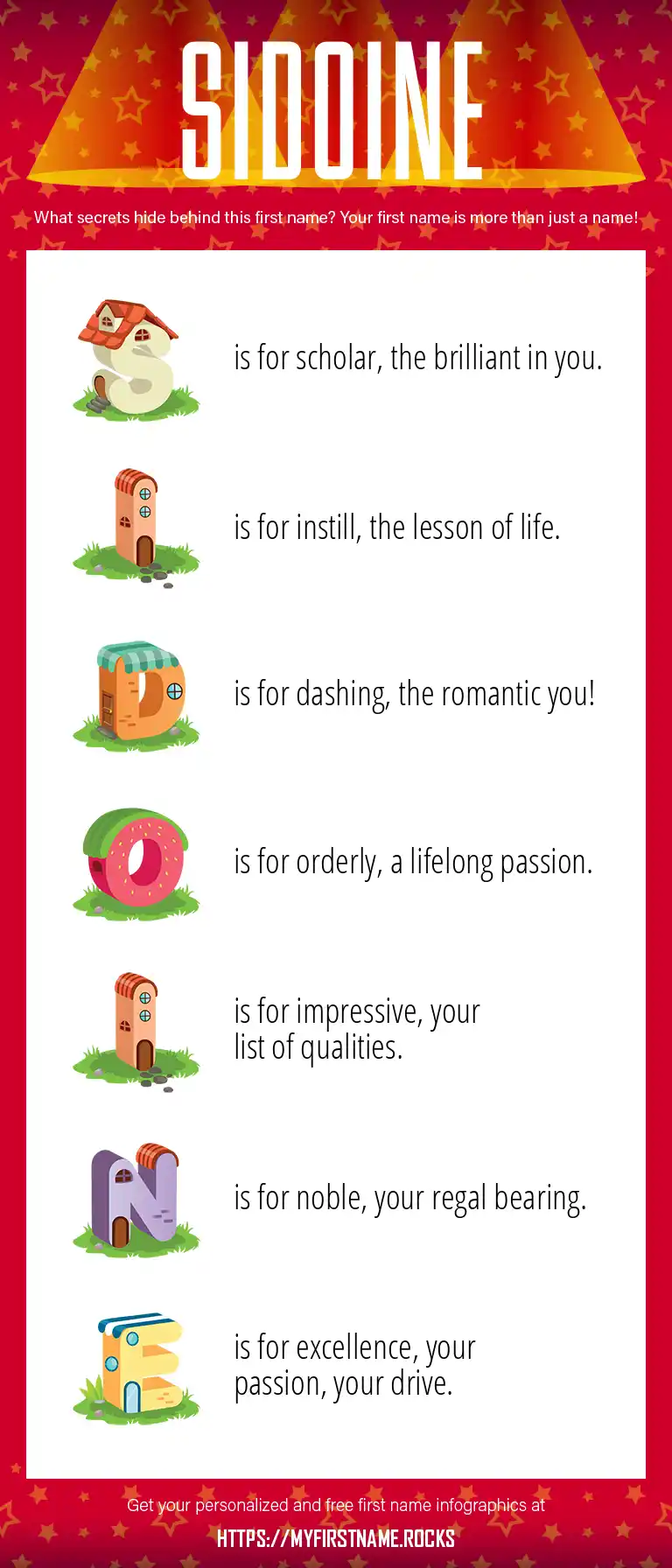 SIDOINE

What secrets hide behind this first name? Your first name is more than just a name!

S is for scholar, the brilliant in you.

I is for instill, the lesson of life.

D is for dashing, the romantic you!

O is for orderly, a lifelong passion.

I is for impressive, your list of qualities.

N is for noble, your regal bearing.

E is for excellence, your passion, your drive.

Get your personalized and free first name infographics at

HTTPS://MYFIRSTNAME.ROCKS