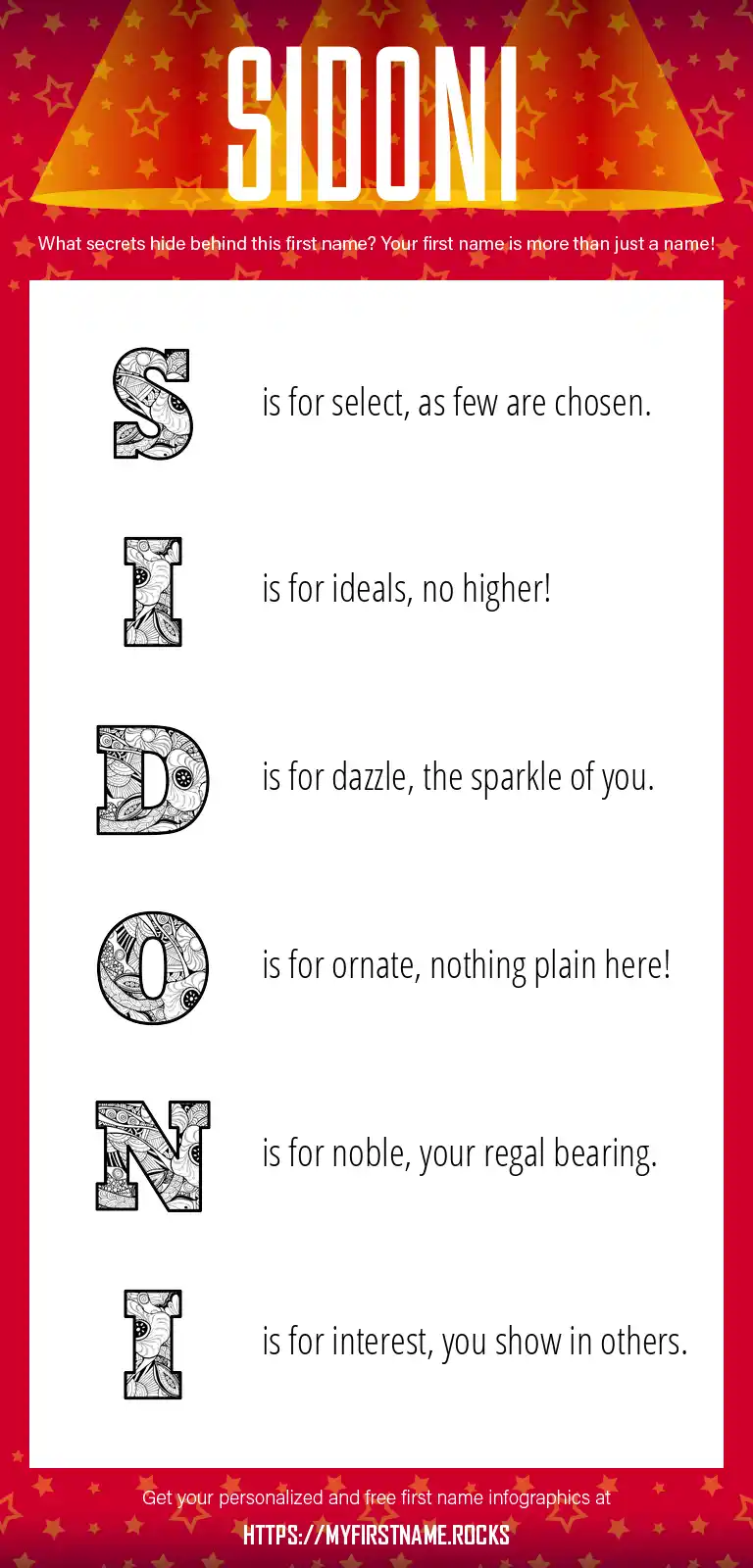 SIDONI

What secrets hide behind this first name? Your first name is more than just a name!

S is for select, as few are chosen.

I is for ideals, no higher!

D is for dazzle, the sparkle of you.

O is for ornate, nothing plain here!

N is for noble, your regal bearing.

I is for interest, you show in others.

Get your personalized and free first name infographics at

HTTPS://MYFIRSTNAME.ROCKS