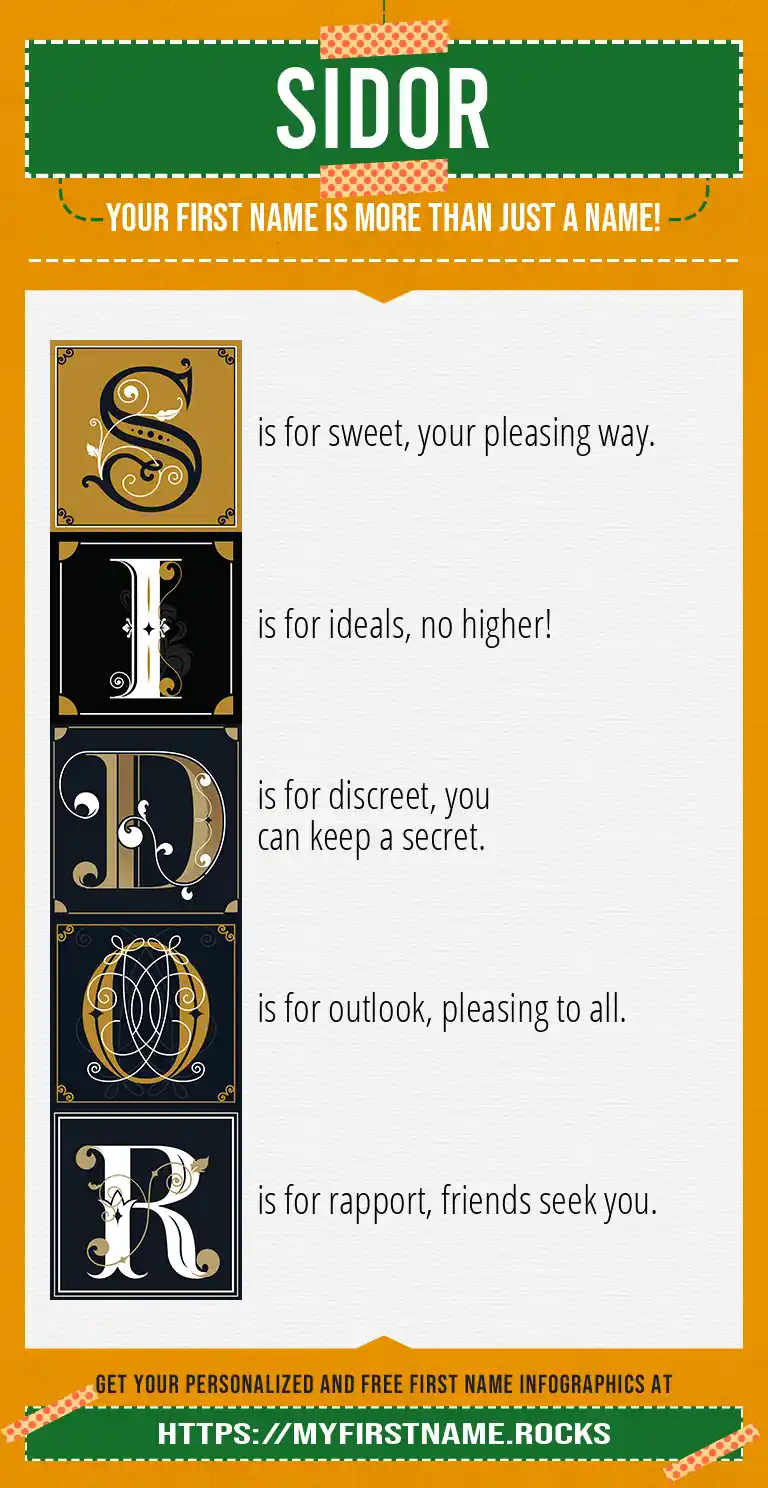 SIDOR

YOUR FIRST NAME IS MORE THAN JUST A NAME!

S is for sweet, your pleasing way.

I is for ideals, no higher!

D is for discreet, you can keep a secret.

O is for outlook, pleasing to all.

R is for rapport, friends seek you.

GET YOUR PERSONALIZED AND FREE FIRST NAME INFOGRAPHICS AT

HTTPS://MYFIRSTNAME.ROCKS