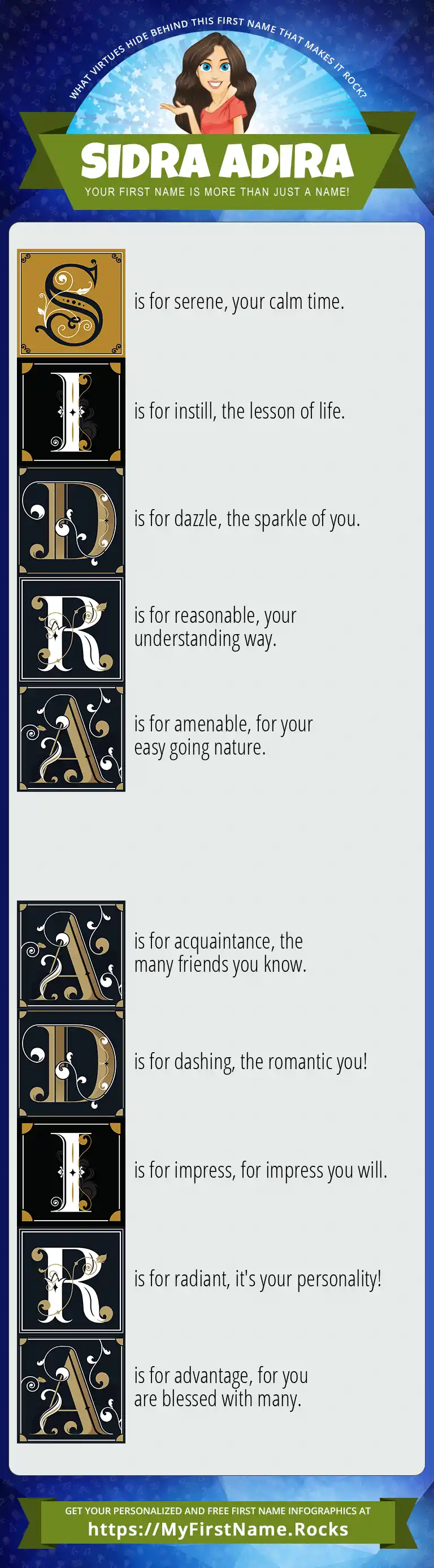 WHAT VIRTUES HIDE BEHIND THIS FIRST NAME THAT MAKES IT ROCK?

SIDRA ADIRA

YOUR FIRST NAME IS MORE THAN JUST A NAME!

S is for serene, your calm time.

I is for instill, the lesson of life.

D is for dazzle, the sparkle of you.

R is for reasonable, your understanding way.

A is for amenable, for your easy going nature.

A is for acquaintance, the many friends you know.

D is for dashing, the romantic you!

I is for impress, for impress you will.

R is for radiant, it's your personality!

A is for advantage, for you are blessed with many.

GET YOUR PERSONALIZED AND FREE FIRST NAME INFOGRAPHICS AT
https://MyFirstName.Rocks