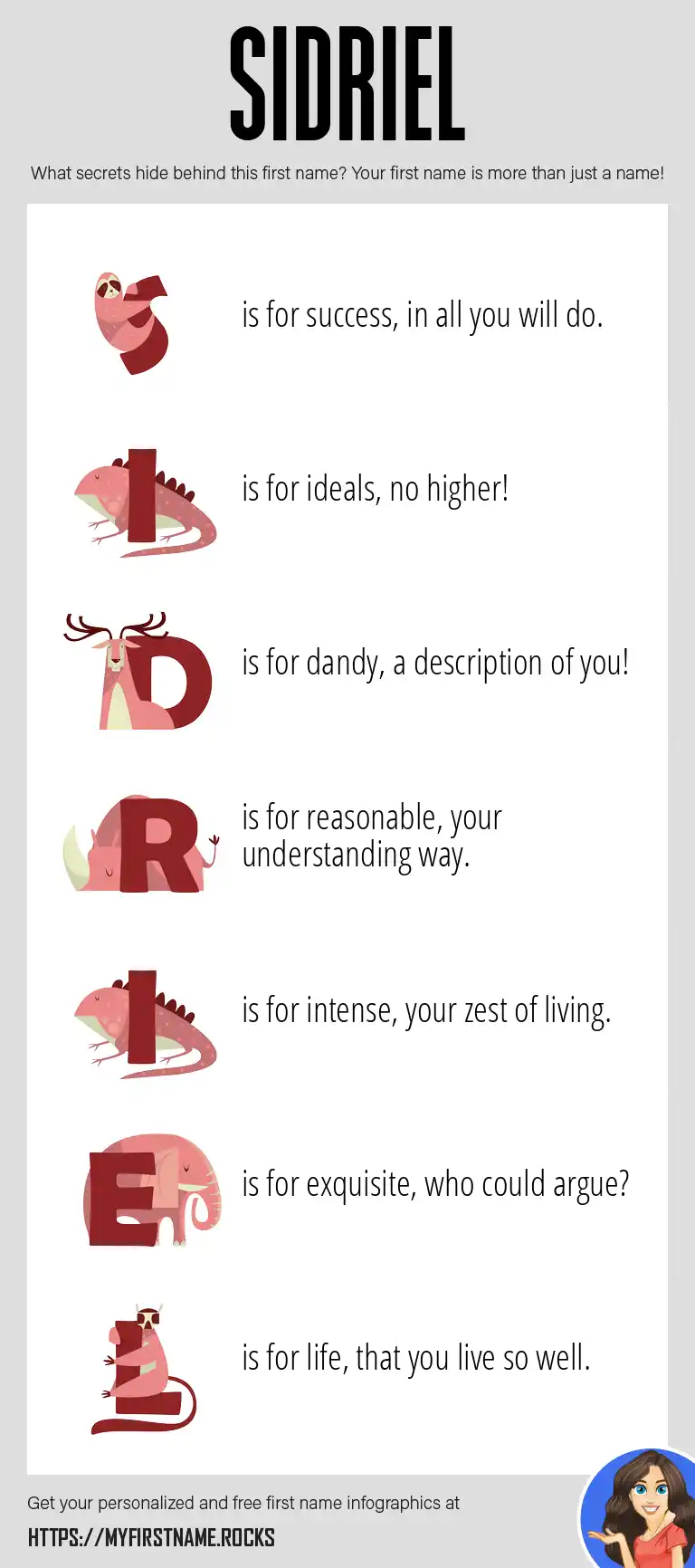 SIDRIEL

What secrets hide behind this first name? Your first name is more than just a name!

S is for success, in all you will do.

I is for ideals, no higher!

D is for dandy, a description of you!

R is for reasonable, your understanding way.

I is for intense, your zest of living.

E is for exquisite, who could argue?

L is for life, that you live so well.

Get your personalized and free first name infographics at

HTTPS://MYFIRSTNAME.ROCKS