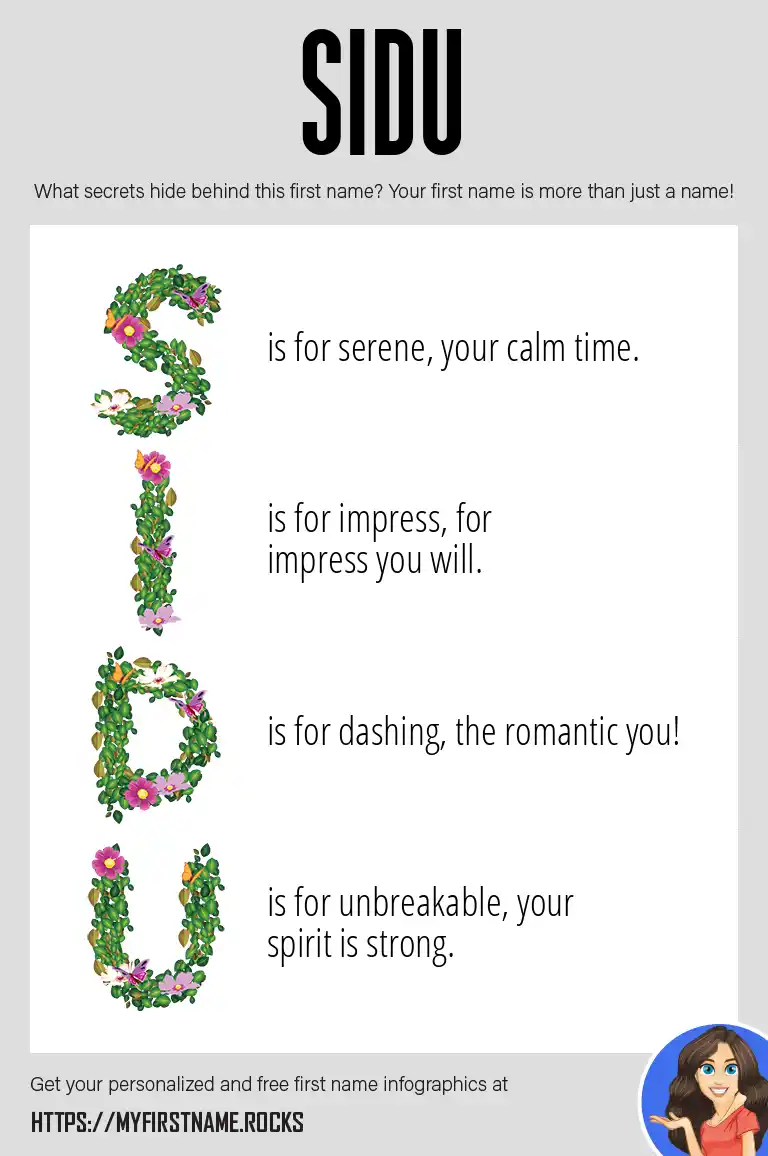 SIDU

What secrets hide behind this first name? Your first name is more than just a name!

S is for serene, your calm time.

I is for impress, for impress you will.

D is for dashing, the romantic you!

U is for unbreakable, your spirit is strong.

Get your personalized and free first name infographics at

HTTPS://MYFIRSTNAME.ROCKS