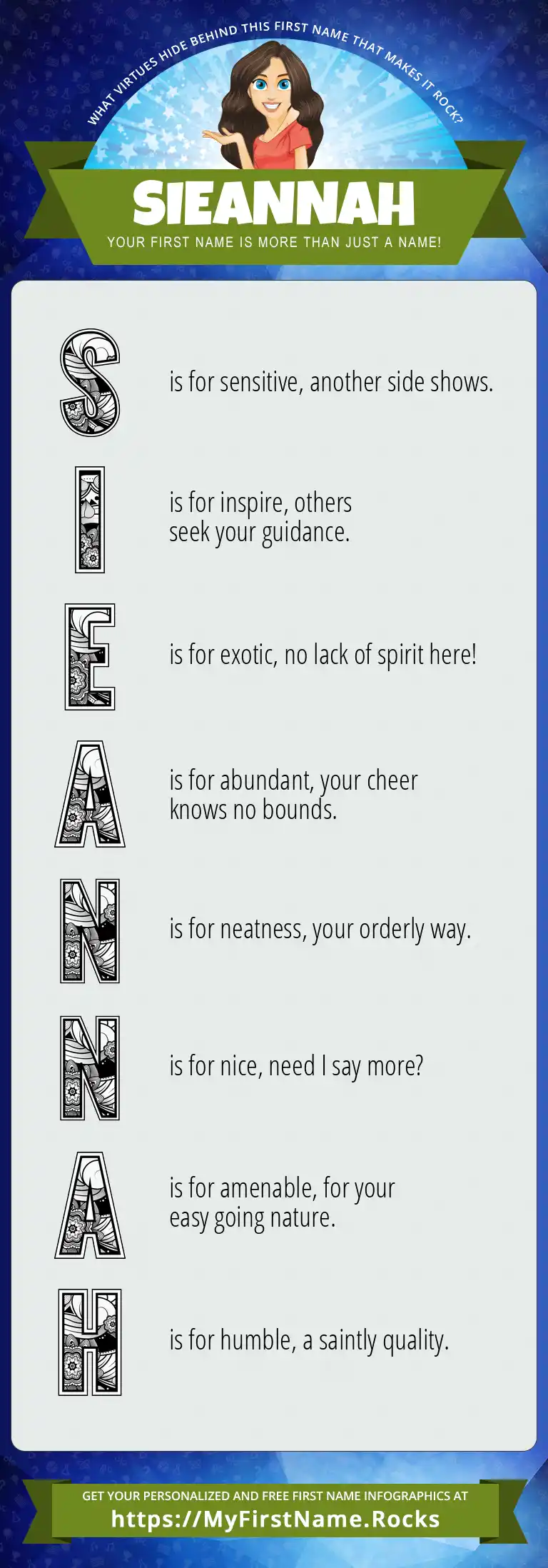 WHAT VIRTUES HIDE BEHIND THIS FIRST NAME THAT MAKES IT ROCK?

SIEANNAH

YOUR FIRST NAME IS MORE THAN JUST A NAME!

S is for sensitive, another side shows.

I is for inspire, others seek your guidance.

E is for exotic, no lack of spirit here!

A is for abundant, your cheer knows no bounds.

N is for neatness, your orderly way.

N is for nice, need I say more?

A is for amenable, for your easy going nature.

H is for humble, a saintly quality.

GET YOUR PERSONALIZED AND FREE FIRST NAME INFOGRAPHICS AT

https://MyFirstName.Rocks