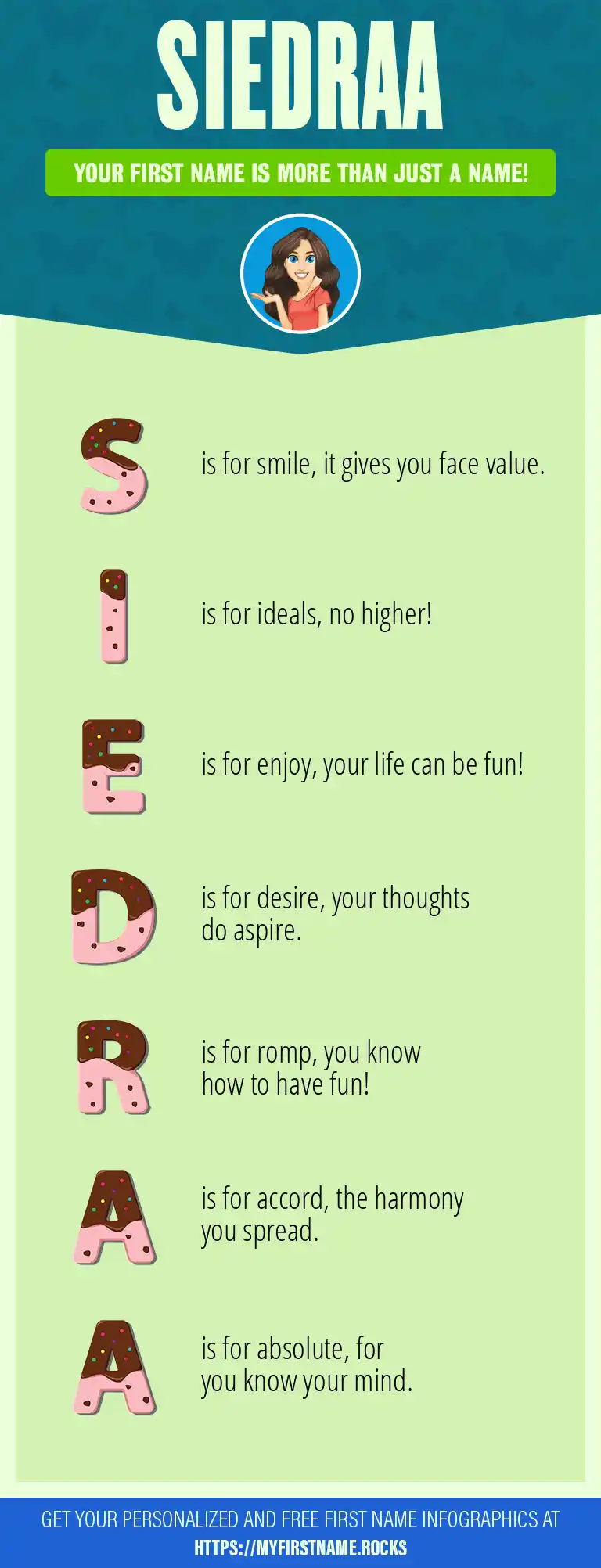 SIEDRAA

YOUR FIRST NAME IS MORE THAN JUST A NAME!

S is for smile, it gives you face value.

I is for ideals, no higher!

E is for enjoy, your life can be fun!

D is for desire, your thoughts do aspire.

R is for romp, you know how to have fun!

A is for accord, the harmony you spread.

A is for absolute, for you know your mind.

GET YOUR PERSONALIZED AND FREE FIRST NAME INFOGRAPHICS AT HTTPS://MYFIRSTNAME.ROCKS