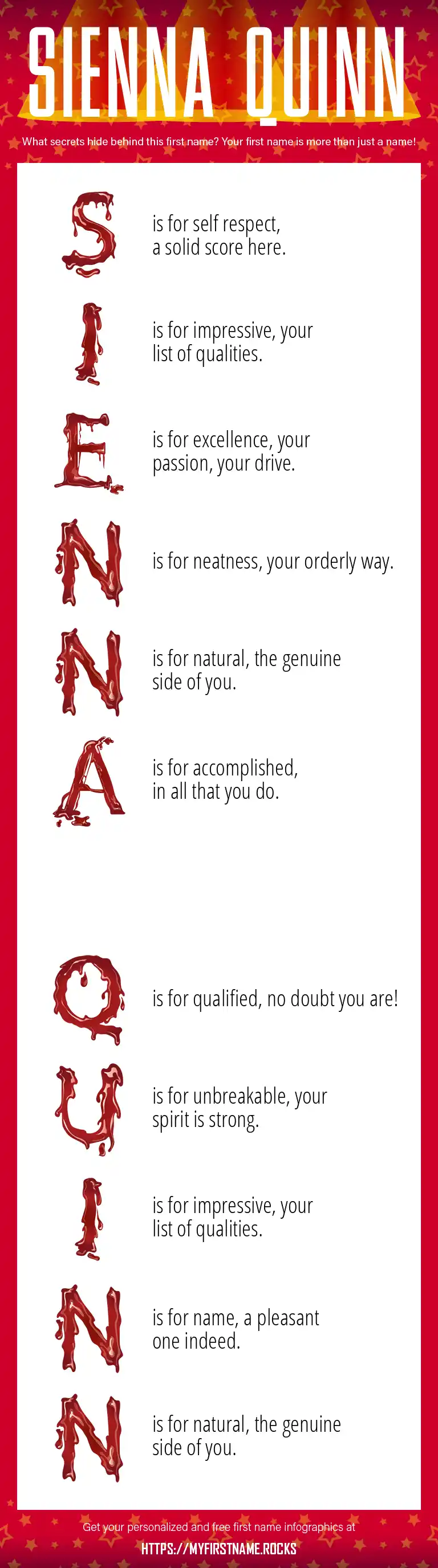 SIENNA QUINN

What secrets hide behind this first name? Your first name is more than just a name!

S is for self respect, a solid score here.

I is for impressive, your list of qualities.

E is for excellence, your passion, your drive.

N is for neatness, your orderly way.

N is for natural, the genuine side of you.

A is for accomplished, in all that you do.

Q is for qualified, no doubt you are!

U is for unbreakable, your spirit is strong.

I is for impressive, your list of qualities.

N is for name, a pleasant one indeed.

N is for natural, the genuine side of you.

Get your personalized and free first name infographics at

HTTPS://MYFIRSTNAME.ROCKS