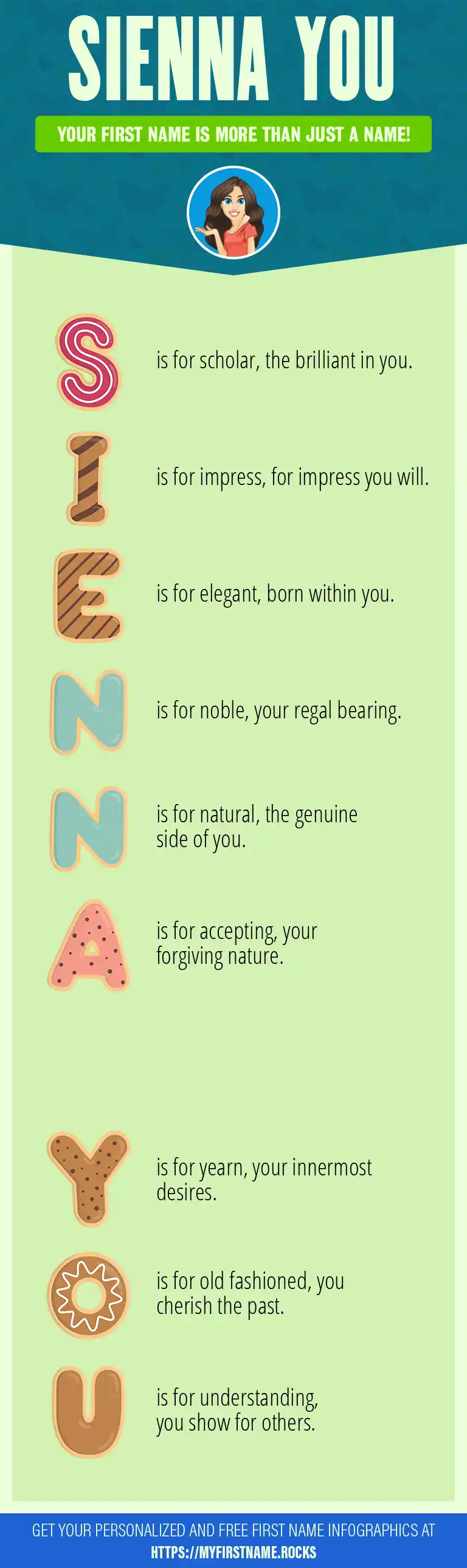 SIENNA YOU

YOUR FIRST NAME IS MORE THAN JUST A NAME!

S is for scholar, the brilliant in you.

I is for impress, for impress you will.

E is for elegant, born within you.

N is for noble, your regal bearing.

N is for natural, the genuine side of you.

A is for accepting, your forgiving nature.

Y is for yearn, your innermost desires.

O is for old fashioned, you cherish the past.

U is for understanding, you show for others.

GET YOUR PERSONALIZED AND FREE FIRST NAME INFOGRAPHICS AT HTTPS://MYFIRSTNAME.ROCKS