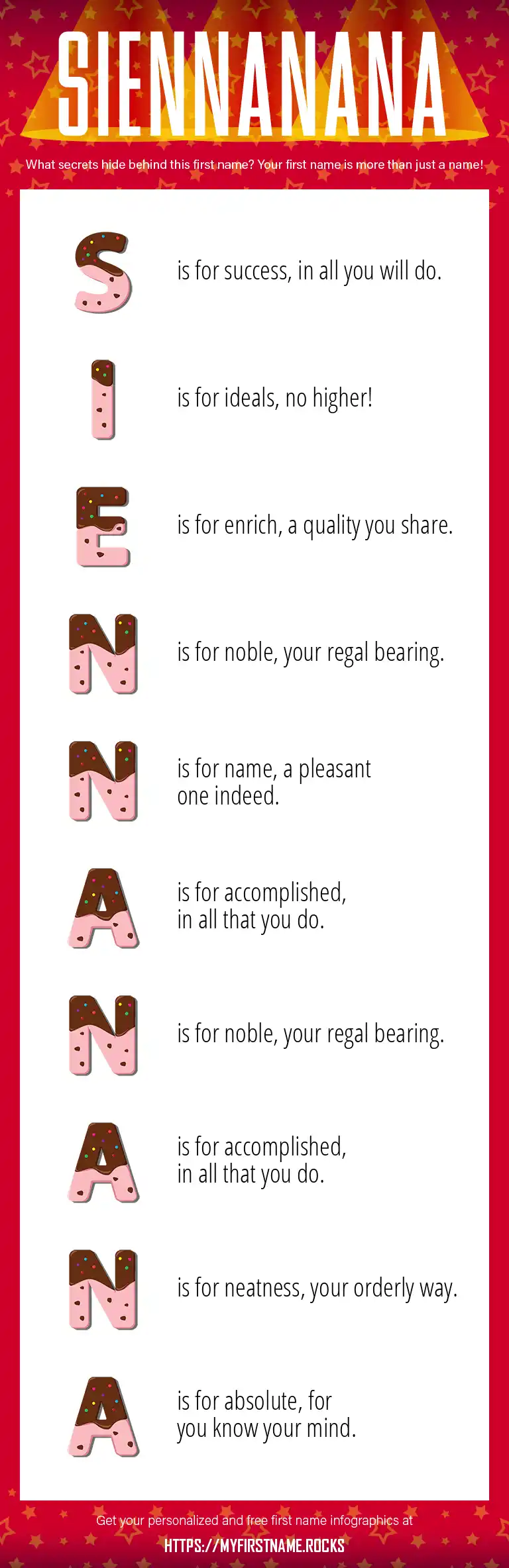 SIENNANANA

What secrets hide behind this first name? Your first name is more than just a name!

S is for success, in all you will do.

I is for ideals, no higher!

E is for enrich, a quality you share.

N is for noble, your regal bearing.

N is for name, a pleasant one indeed.

A is for accomplished, in all that you do.

N is for noble, your regal bearing.

A is for accomplished, in all that you do.

N is for neatness, your orderly way.

A is for absolute, for you know your mind.

Get your personalized and free first name infographics at

HTTPS://MYFIRSTNAME.ROCKS