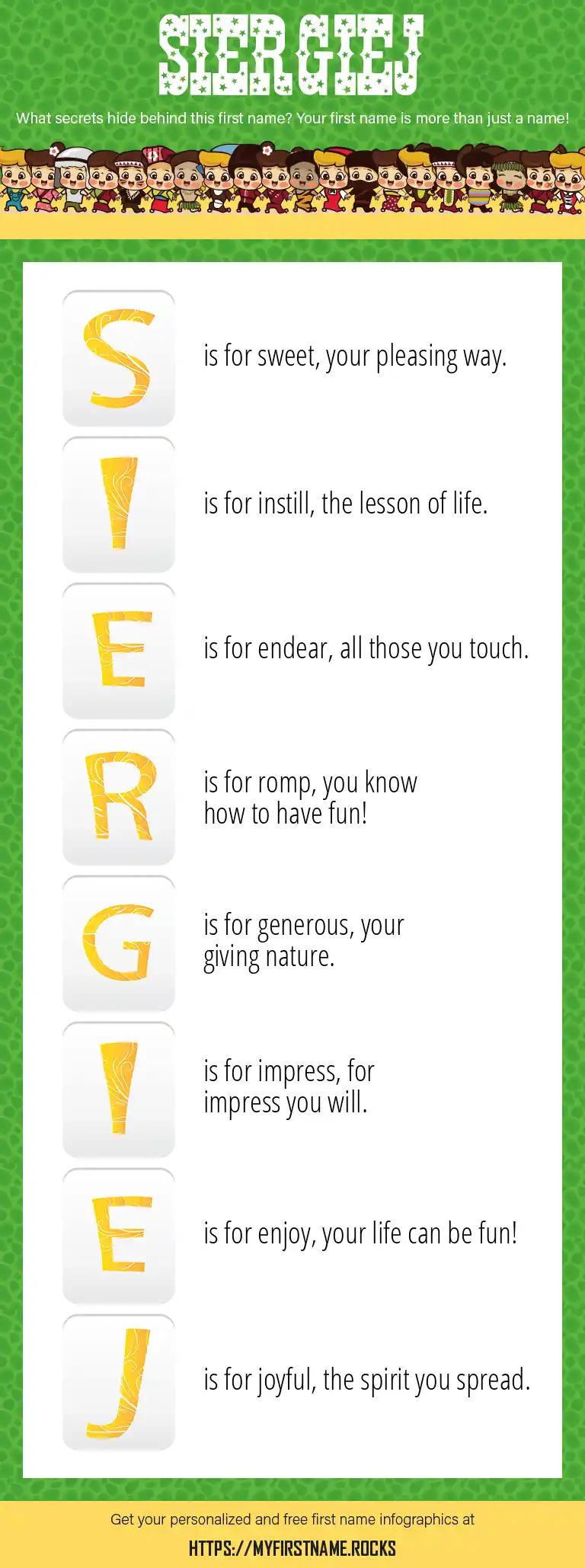 SIERGIEJ

What secrets hide behind this first name? Your first name is more than just a name!

S is for sweet, your pleasing way.

I is for instill, the lesson of life.

E is for endear, all those you touch.

R is for romp, you know how to have fun!

G is for generous, your giving nature.

I is for impress, for impress you will.

E is for enjoy, your life can be fun!

J is for joyful, the spirit you spread.

Get your personalized and free first name infographics at

HTTPS://MYFIRSTNAME.ROCKS