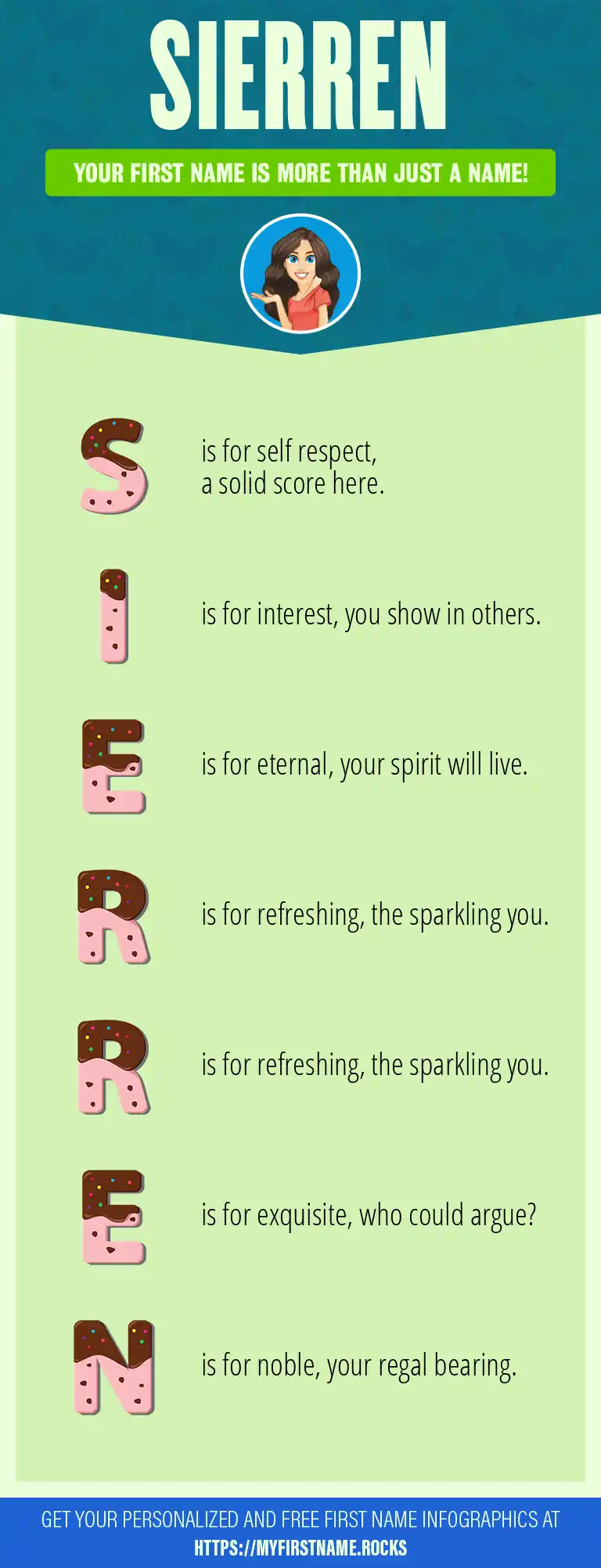 SIERREN

YOUR FIRST NAME IS MORE THAN JUST A NAME!

S is for self respect, a solid score here.

I is for interest, you show in others.

E is for eternal, your spirit will live.

R is for refreshing, the sparkling you.

R is for refreshing, the sparkling you.

E is for exquisite, who could argue?

N is for noble, your regal bearing.

GET YOUR PERSONALIZED AND FREE FIRST NAME INFOGRAPHICS AT HTTPS://MYFIRSTNAME.ROCKS