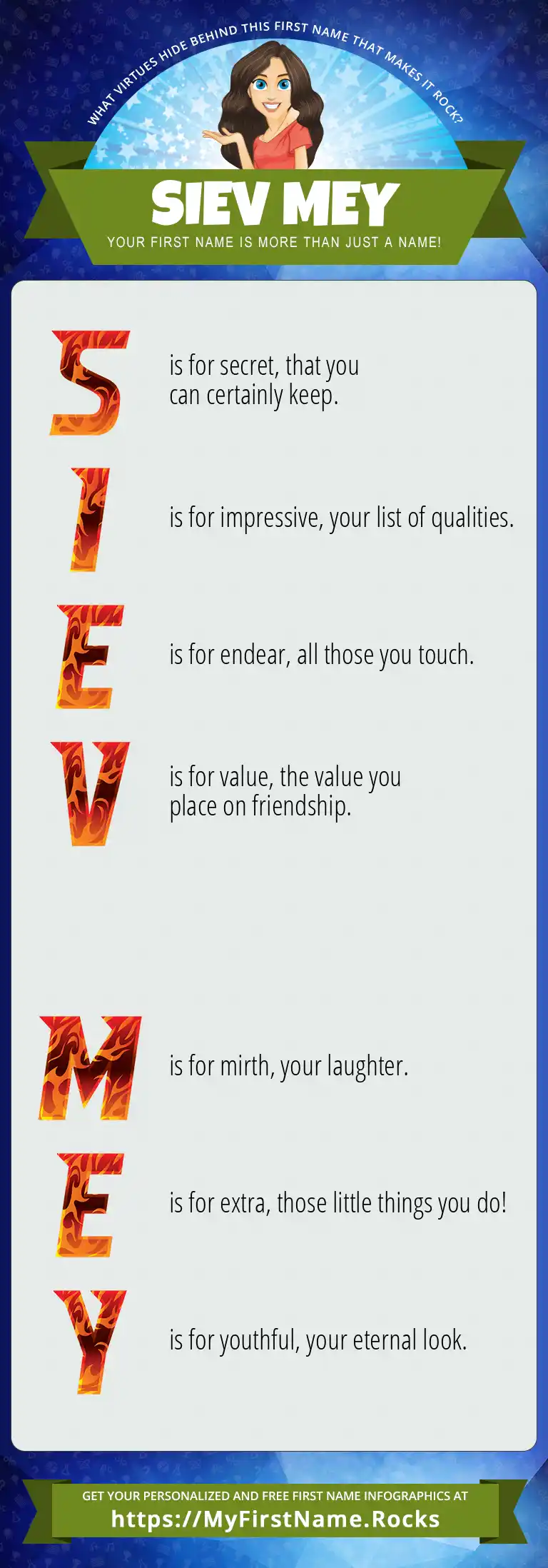 WHAT VIRTUES HIDE BEHIND THIS FIRST NAME THAT MAKES IT ROCK?

SIEV MEY

YOUR FIRST NAME IS MORE THAN JUST A NAME!

S is for secret, that you can certainly keep.

I is for impressive, your list of qualities.

E is for endear, all those you touch.

V is for value, the value you place on friendship.

M is for mirth, your laughter.

E is for extra, those little things you do!

Y is for youthful, your eternal look.

GET YOUR PERSONALIZED AND FREE FIRST NAME INFOGRAPHICS AT
https://MyFirstName.Rocks